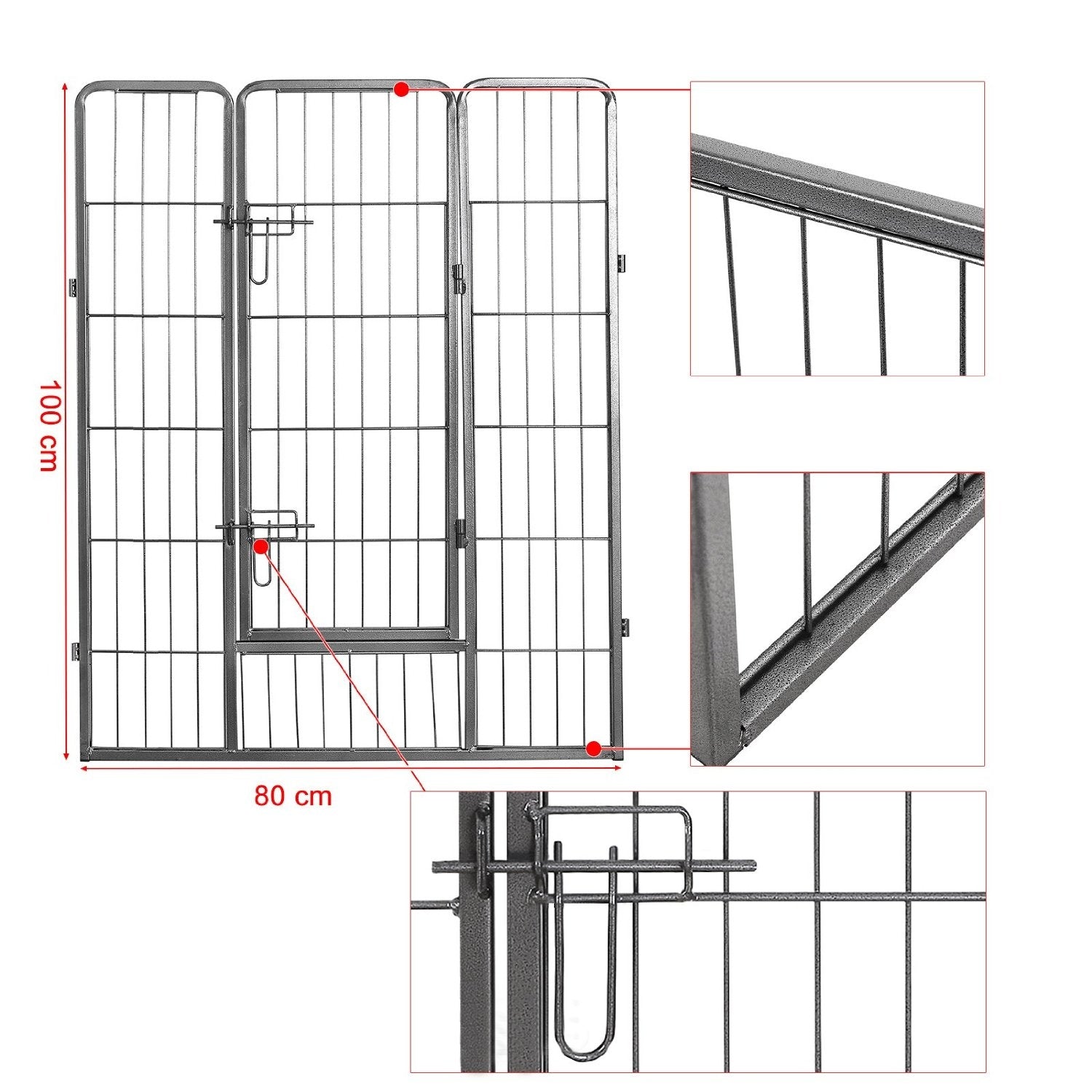 100 cm

80 cm