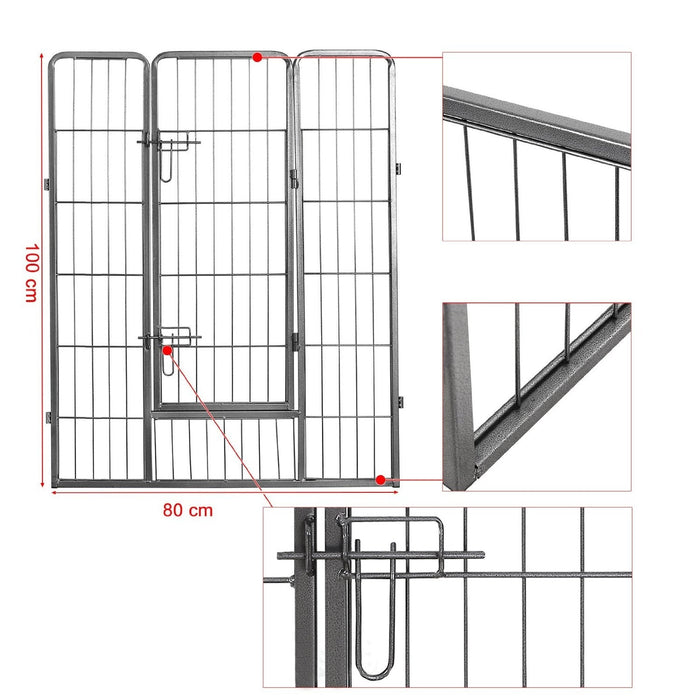 100 cm

80 cm