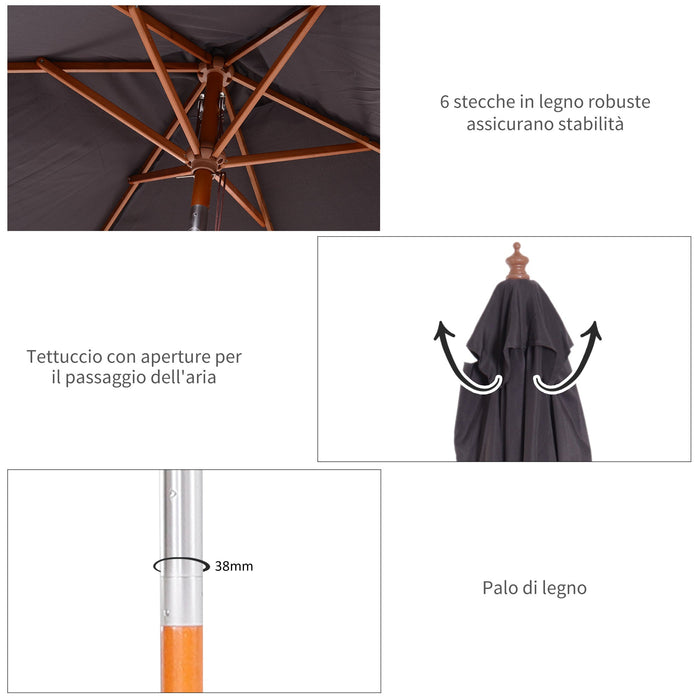 6 stecche in legno robuste assicurano stabilità

Tettuccio con aperture per il passaggio dell'aria

38mm

Palo di legno