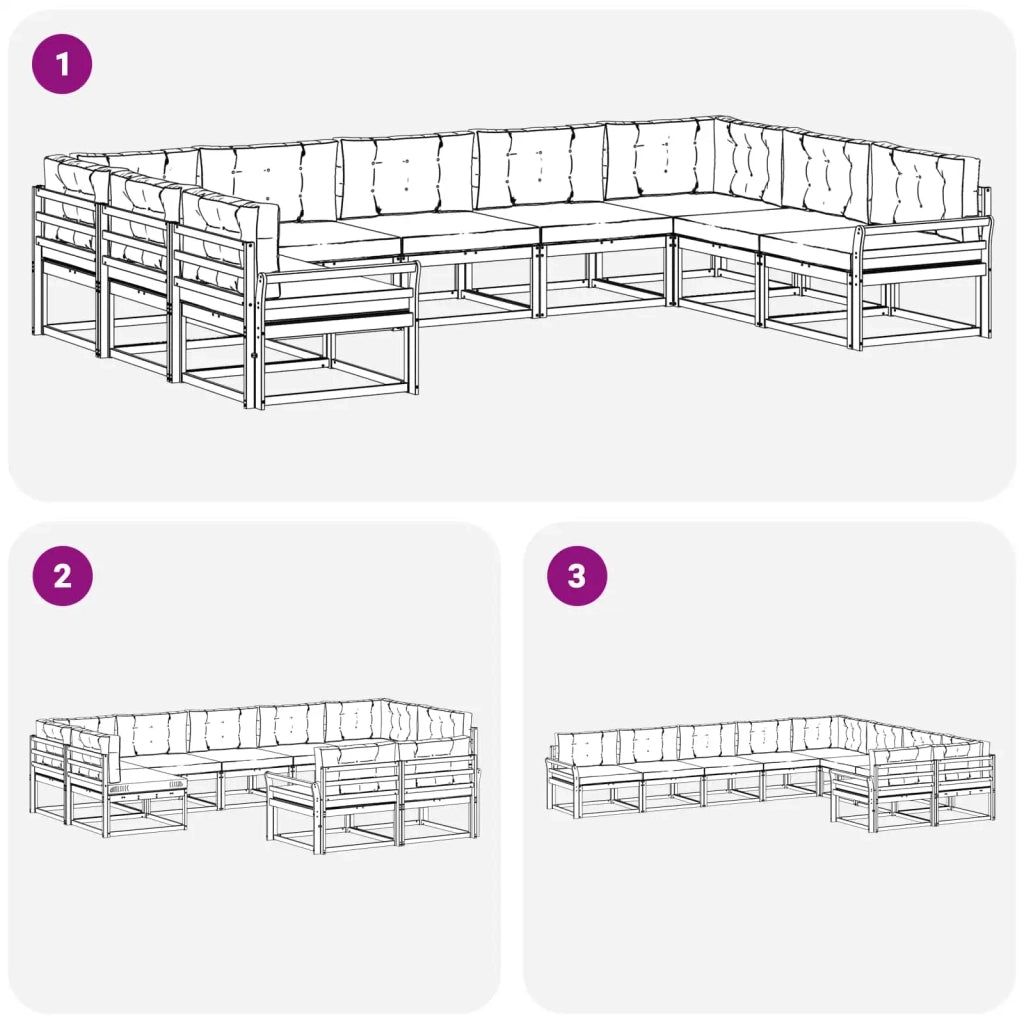 1

2

3