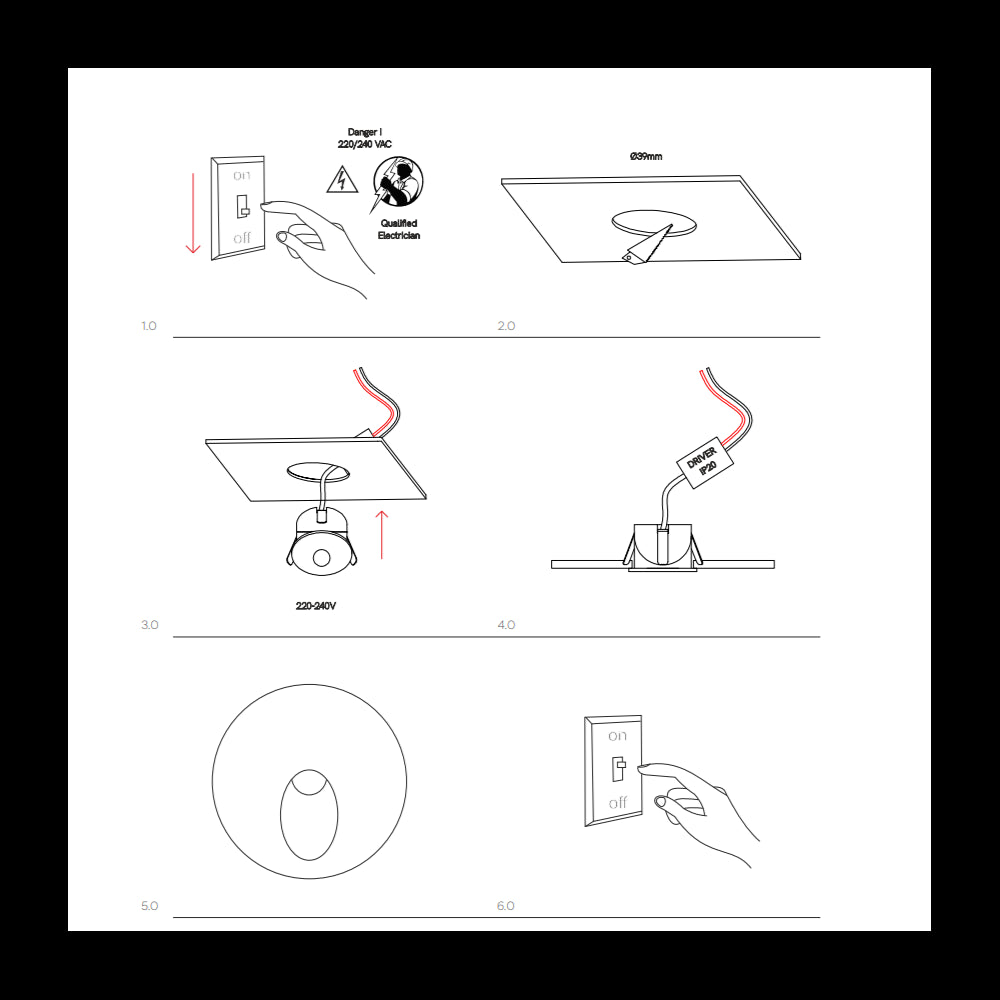 Danger !
220/240 VAC

on
off

Qualified
Electrician

Ø39mm

1.0

2.0

DRIVER
IP20

220-240V

3.0

4.0

on
off

5.0

6.0