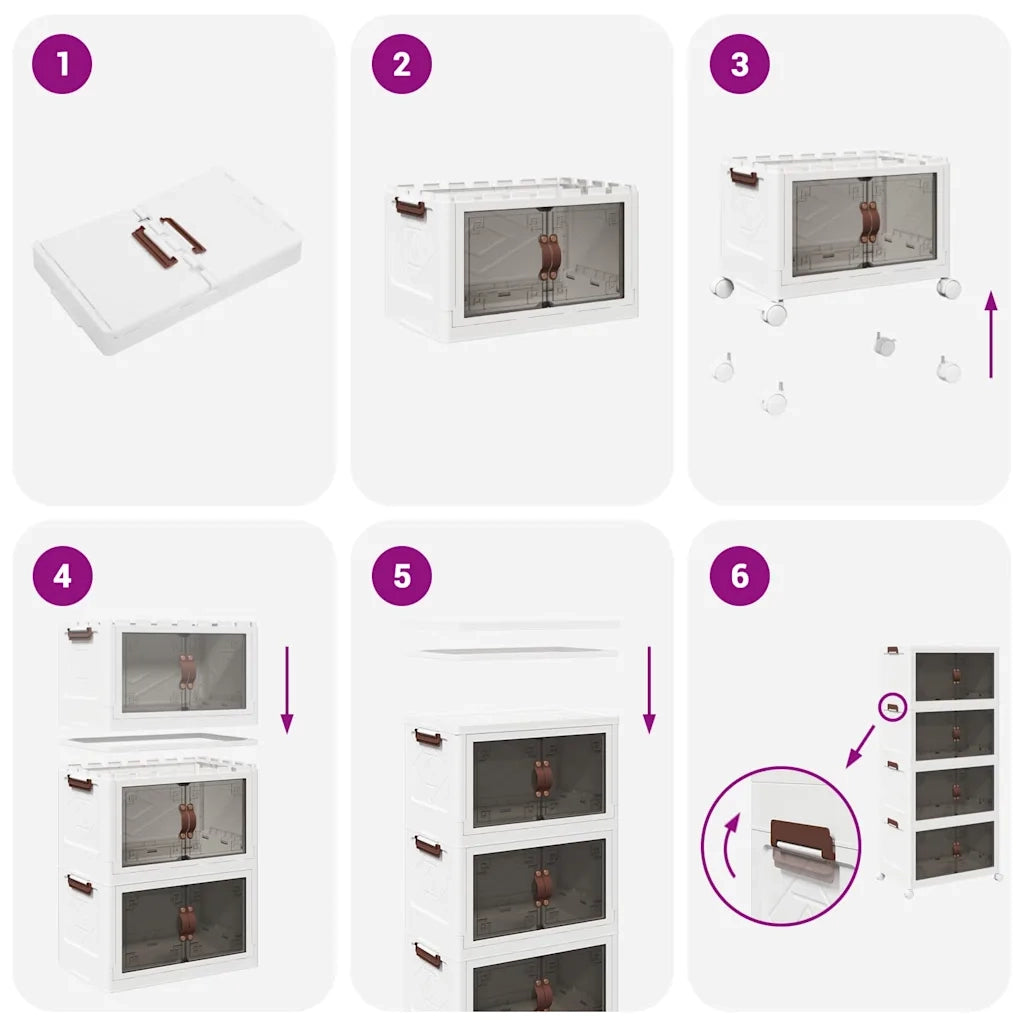 1

2

3

4

5

6