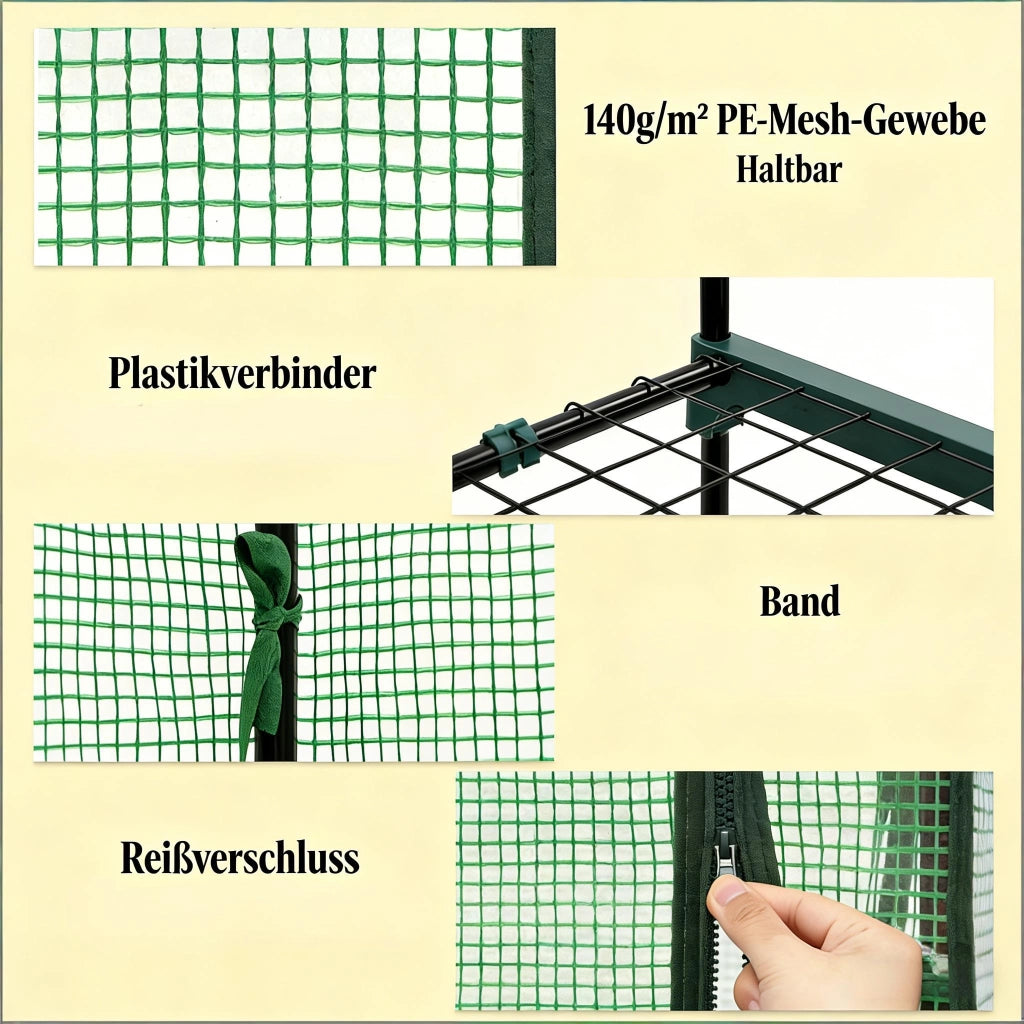 140g/m² PE-Mesh-Gewebe
Haltbar

Plastikverbinder

Band

Reißverschluss