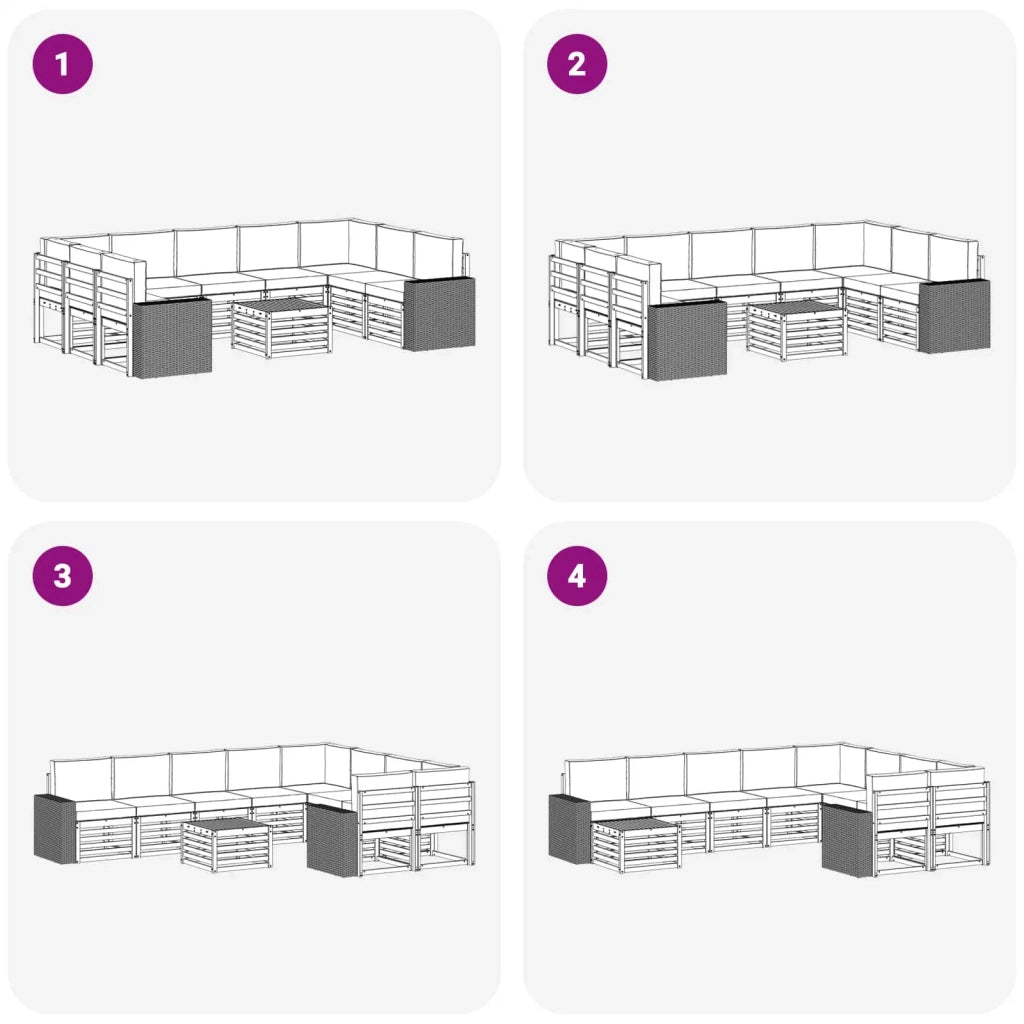 1

2

3

4