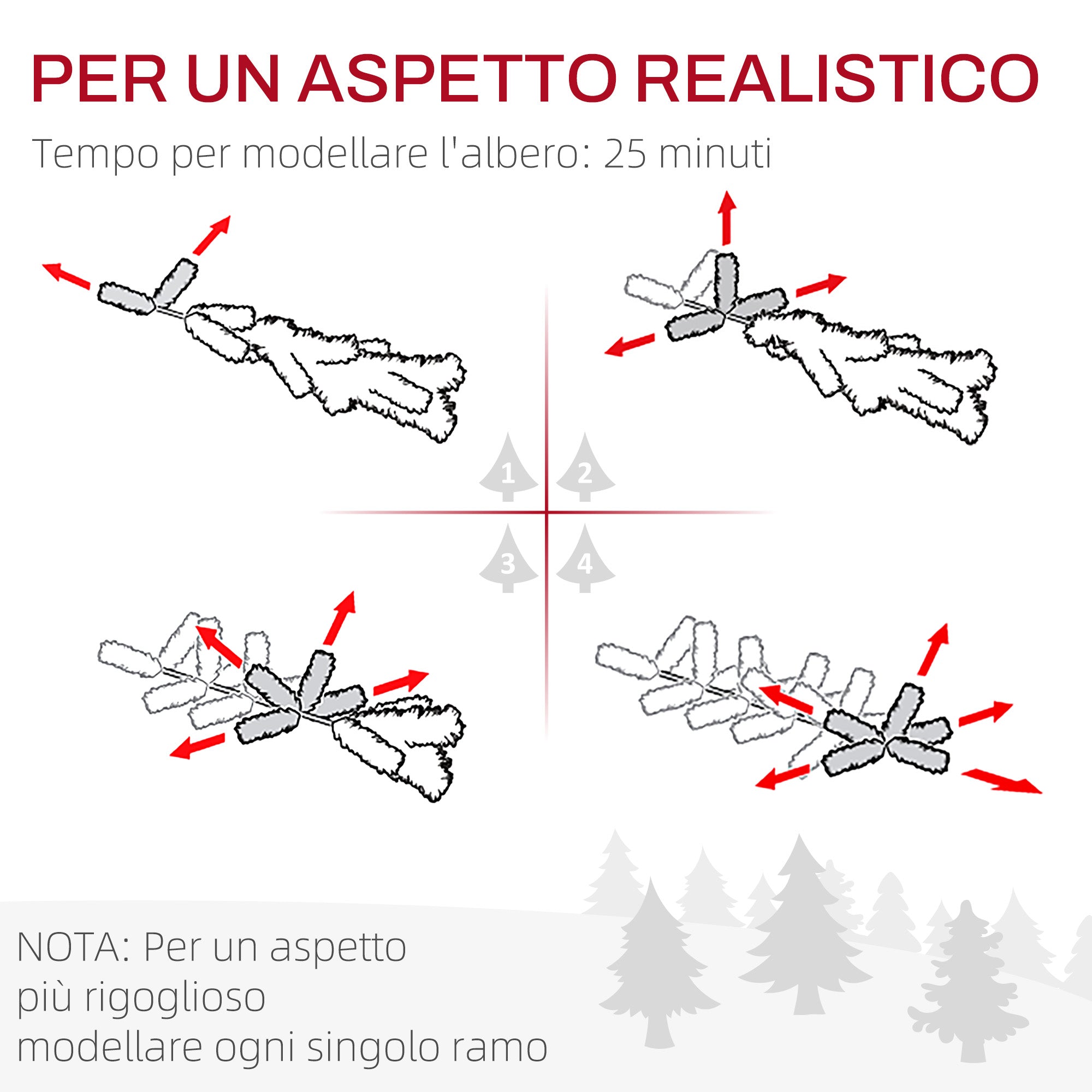 PER UN ASPETTO REALISTICO
Tempo per modellare l'albero: 25 minuti

1
2
3
4

NOTA: Per un aspetto più rigoglioso modellare ogni singolo ramo