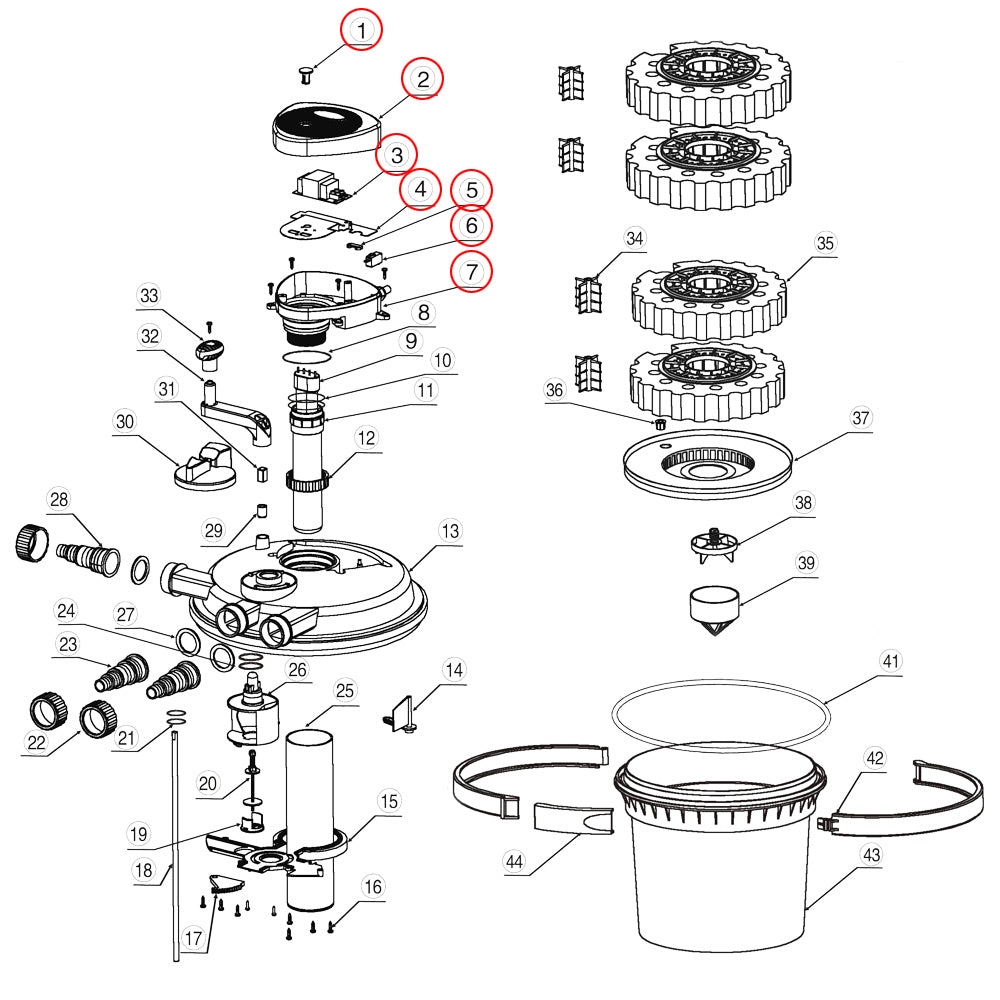 1
2
3
4
5
6
7
8
9
10
11
12
13
14
15
16
17
18
19
20
21
22
23
24
25
26
27
28
29
30
31
32
33
34
35
36
37
38
39
41
42
43
44