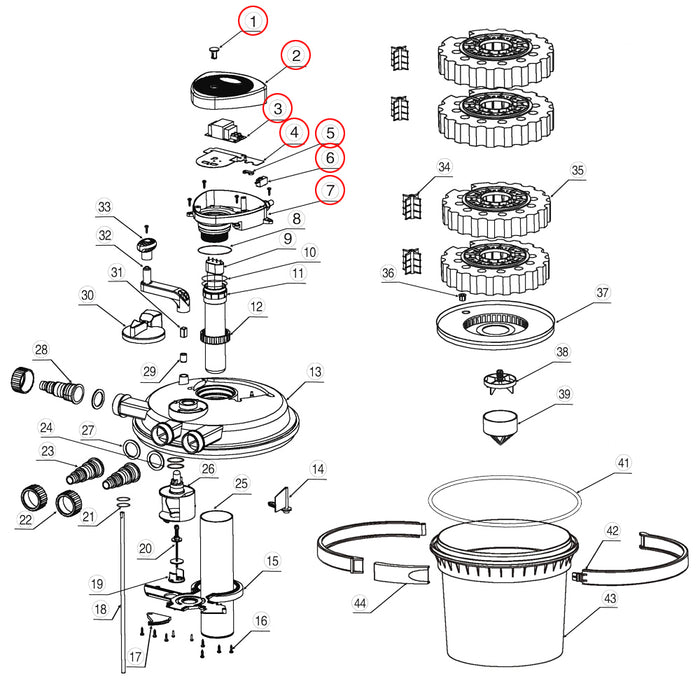 1
2
3
4
5
6
7
8
9
10
11
12
13
14
15
16
17
18
19
20
21
22
23
24
25
26
27
28
29
30
31
32
33
34
35
36
37
38
39
41
42
43
44