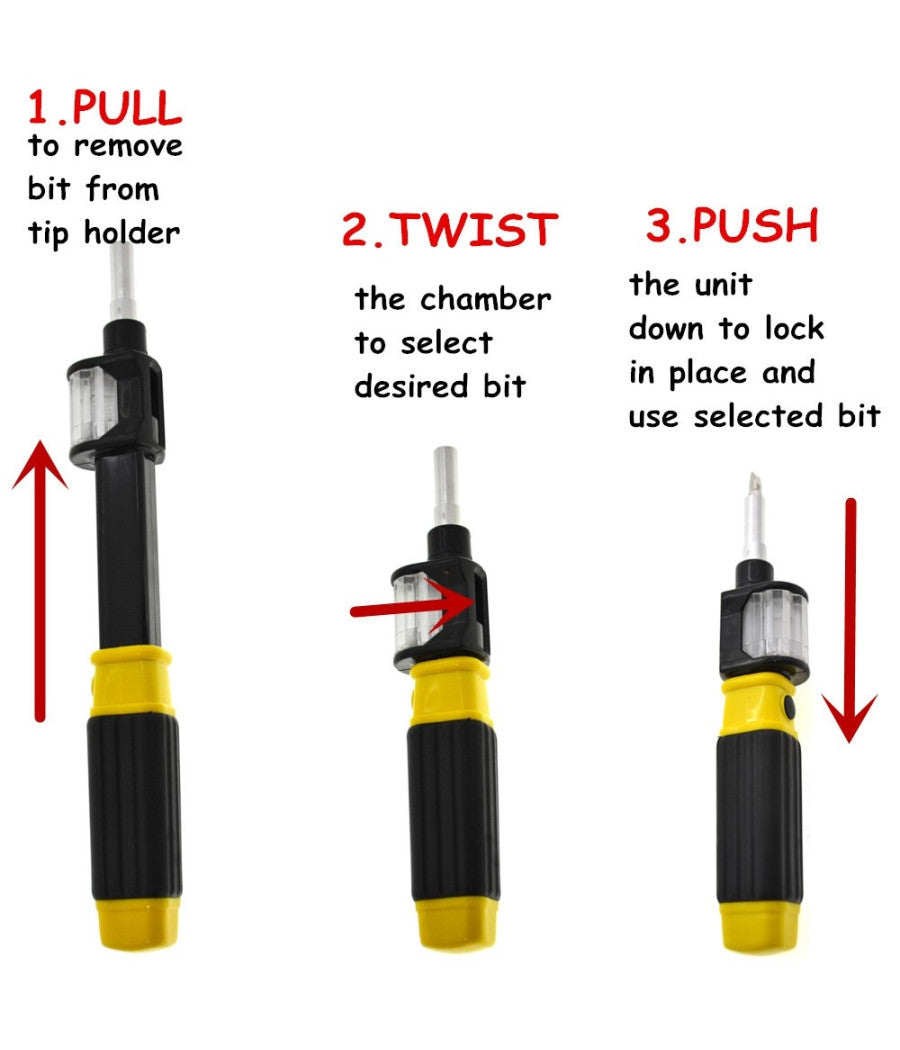 1.PULL
to remove bit from tip holder

2.TWIST
the chamber to select desired bit

3.PUSH
the unit down to lock in place and use selected bit