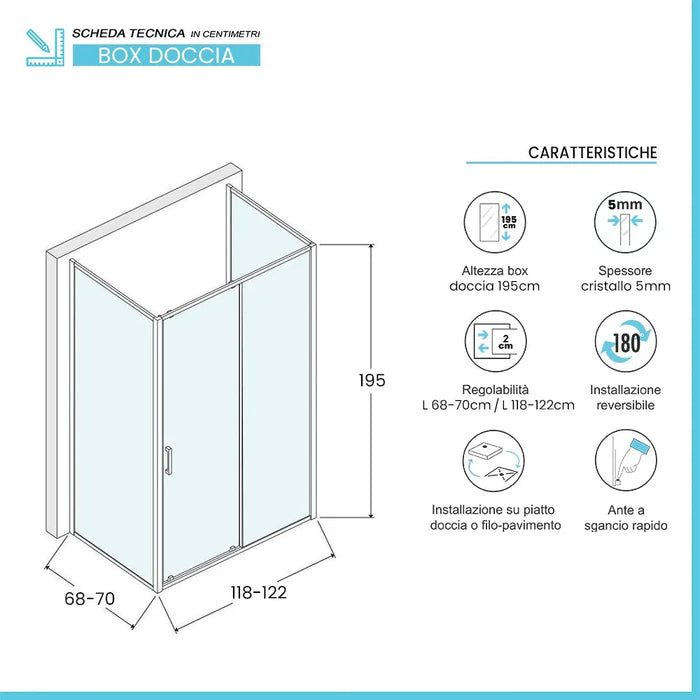 SCHEDA TECNICA IN CENTIMETRI
BOX DOCCIA

195

68-70

118-122

CARATTERISTICHE

195 cm

Altezza box doccia 195cm

5mm

Spessore cristallo 5mm

2 cm

Regolabilità L 68-70cm / L 118-122cm

180

Installazione reversibile

Installazione su piatto doccia o filo-pavimento

Ante a sgancio rapido