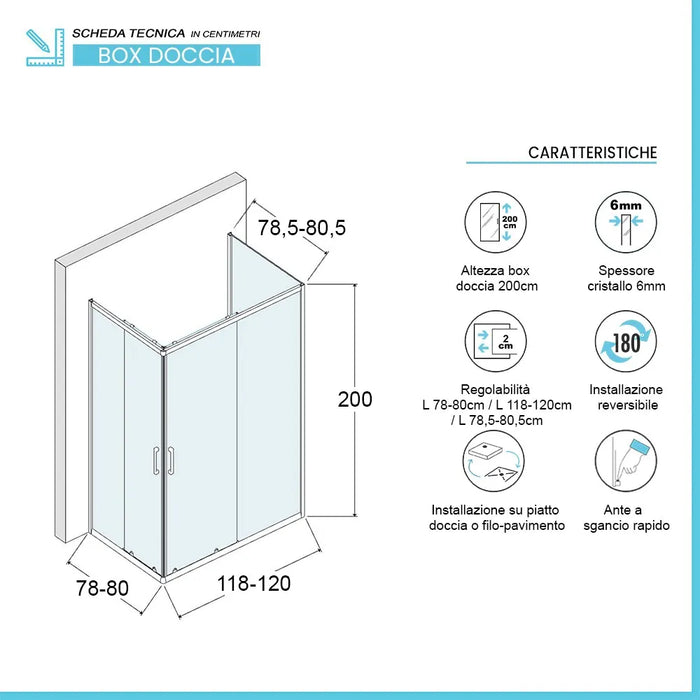 SCHEDA TECNICA IN CENTIMETRI
BOX DOCCIA

78,5-80,5

200

78-80

118-120

CARATTERISTICHE

200 cm

Altezza box doccia 200cm

6mm

Spessore cristallo 6mm

2 cm

Regolabilità L 78-80cm / L 118-120cm / L 78,5-80,5cm

180

Installazione reversibile

Installazione su piatto doccia o filo-pavimento

Ante a sgancio rapido