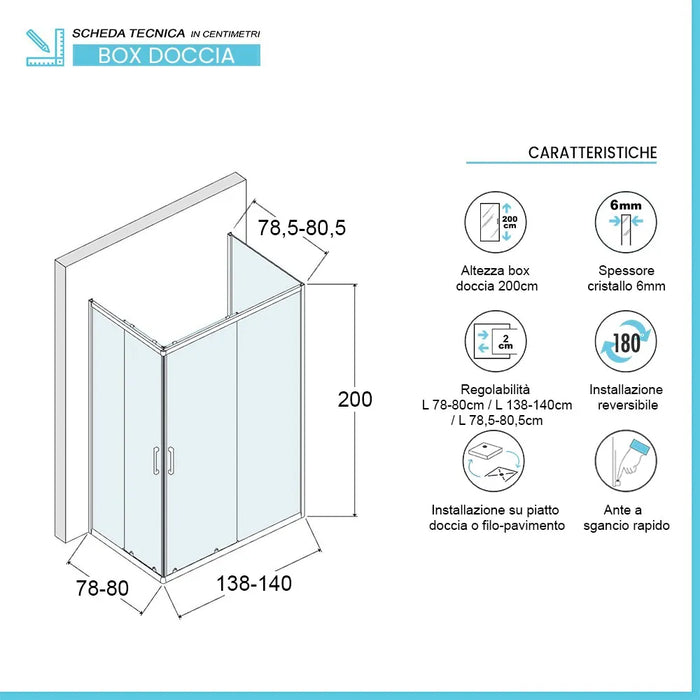 SCHEDA TECNICA IN CENTIMETRI
BOX DOCCIA

78,5-80,5

200

78-80

138-140

CARATTERISTICHE

200 cm

Altezza box doccia 200cm

6mm

Spessore cristallo 6mm

2 cm

Regolabilità L 78-80cm / L 138-140cm / L 78,5-80,5cm

180

Installazione reversibile

Installazione su piatto doccia o filo-pavimento

Ante a sgancio rapido