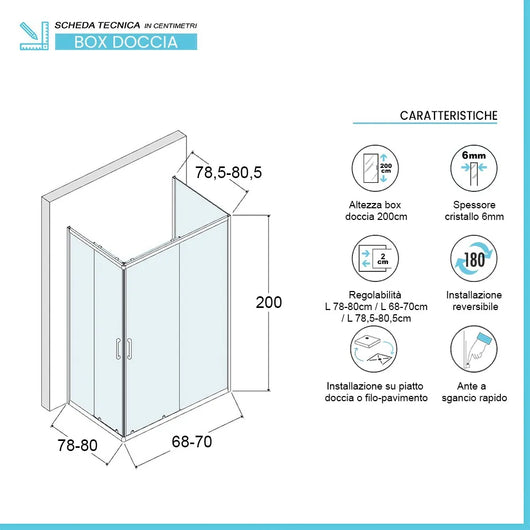 SCHEDA TECNICA IN CENTIMETRI
BOX DOCCIA

78,5-80,5

200

78-80

68-70

CARATTERISTICHE

200 cm

Altezza box doccia 200cm

6mm

Spessore cristallo 6mm

2 cm

Regolabilità L 78-80cm / L 68-70cm / L 78,5-80,5cm

180

Installazione reversibile

Installazione su piatto doccia o filo-pavimento

Ante a sgancio rapido