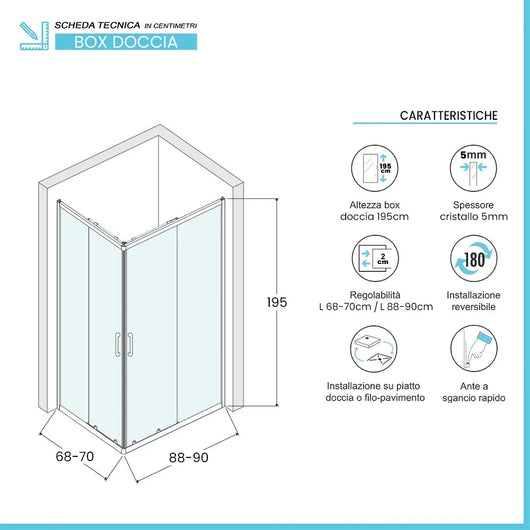 SCHEDA TECNICA IN CENTIMETRI
BOX DOCCIA

195

68-70

88-90

CARATTERISTICHE

195 cm

Altezza box doccia 195cm

5mm

Spessore cristallo 5mm

2 cm

Regolabilità L 68-70cm / L 88-90cm

180

Installazione reversibile

Installazione su piatto doccia o filo-pavimento

Ante a sgancio rapido