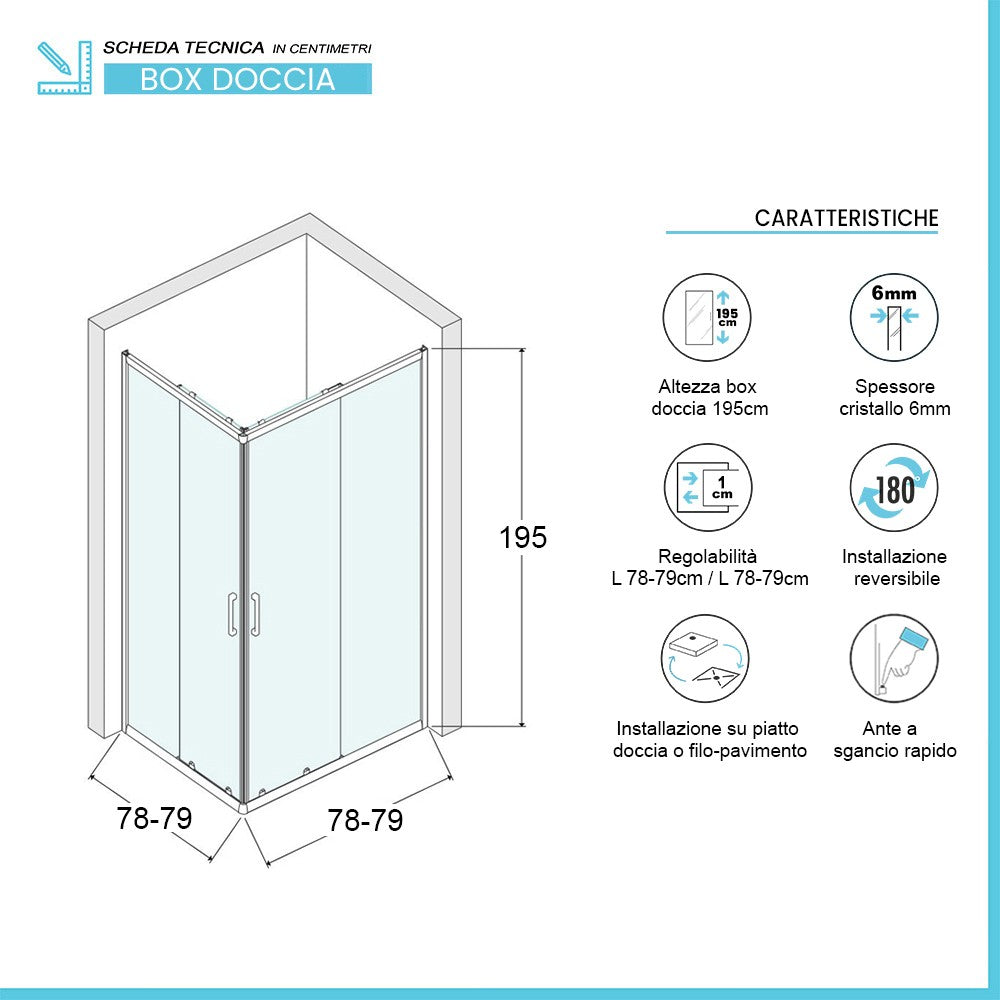 SCHEDA TECNICA IN CENTIMETRI
BOX DOCCIA

195

78-79

78-79

CARATTERISTICHE

195 cm

Altezza box doccia 195cm

6mm

Spessore cristallo 6mm

1 cm

Regolabilità L 78-79cm / L 78-79cm

180

Installazione reversibile

Installazione su piatto doccia o filo-pavimento

Ante a sgancio rapido