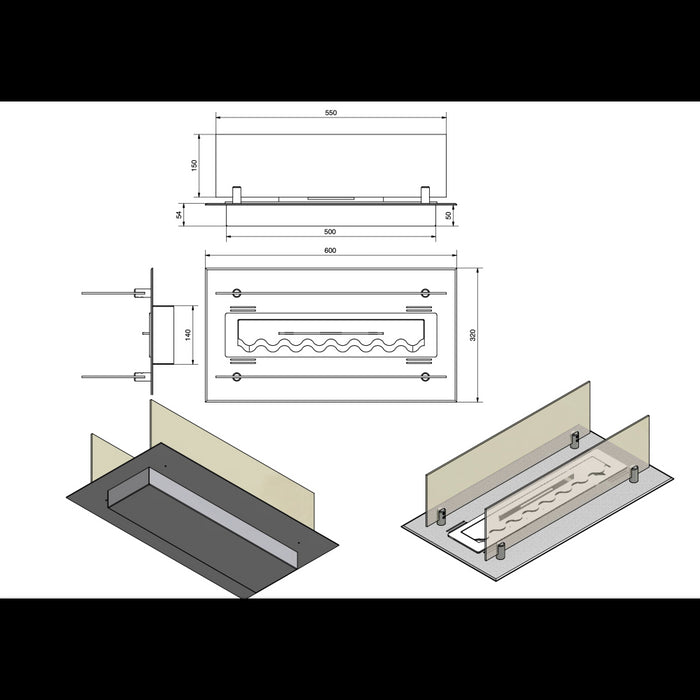 550

150

54

50

500

600

140

320