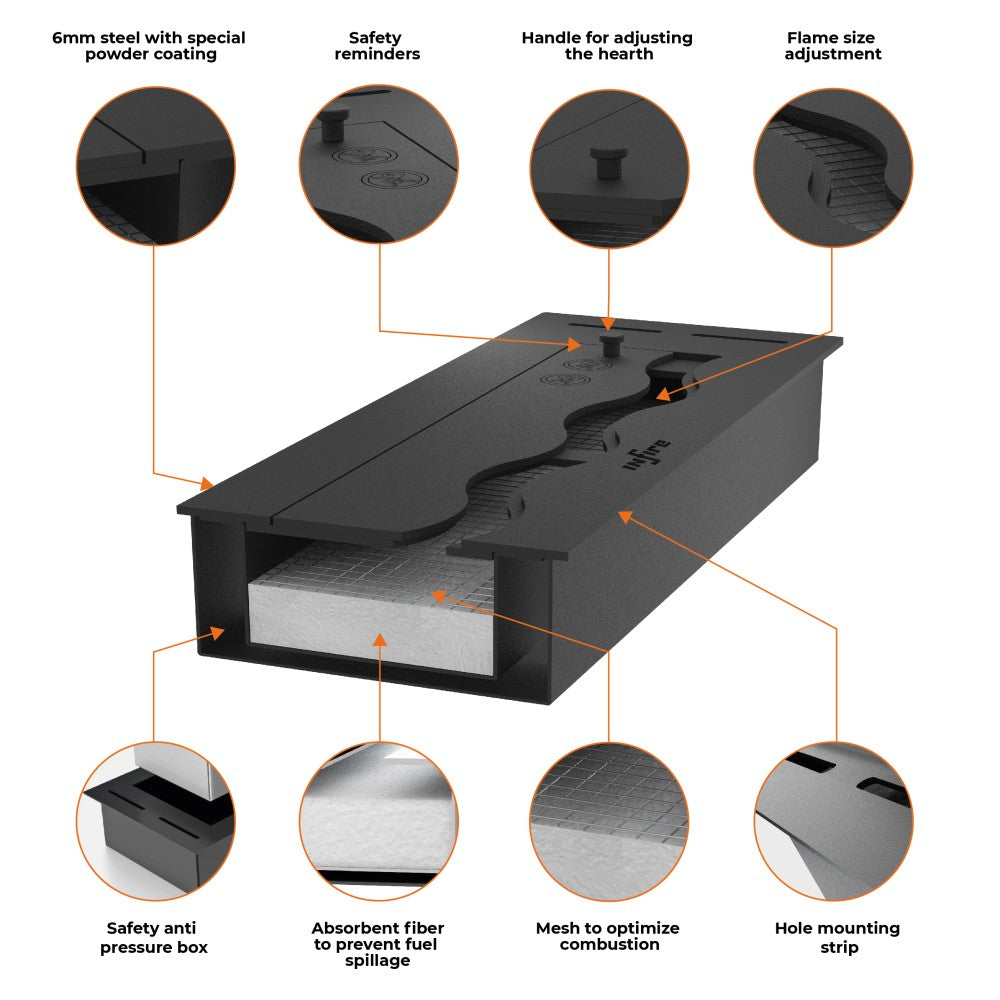 6mm steel with special powder coating

Safety reminders

Handle for adjusting the hearth

Flame size adjustment

INFIRE

Safety anti pressure box

Absorbent fiber to prevent fuel spillage

Mesh to optimize combustion

Hole mounting strip