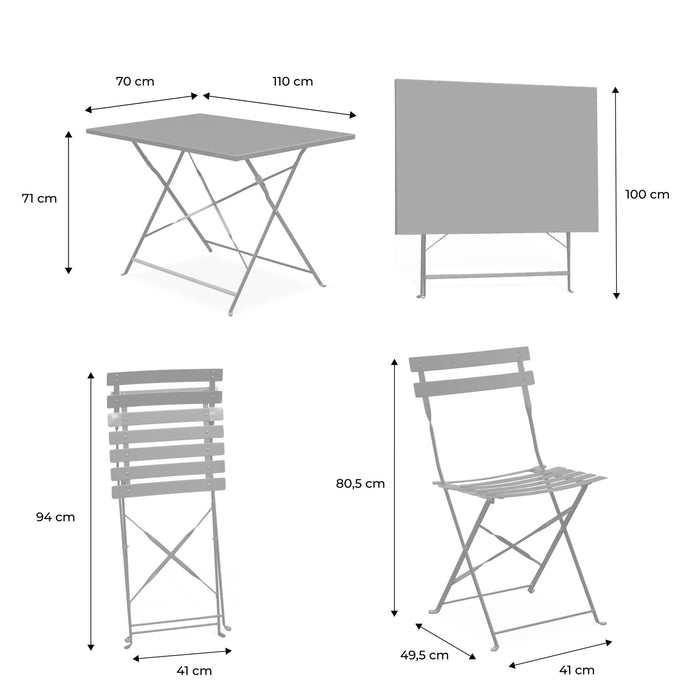 70 cm
110 cm
71 cm
100 cm
94 cm
41 cm
80,5 cm
49,5 cm
41 cm