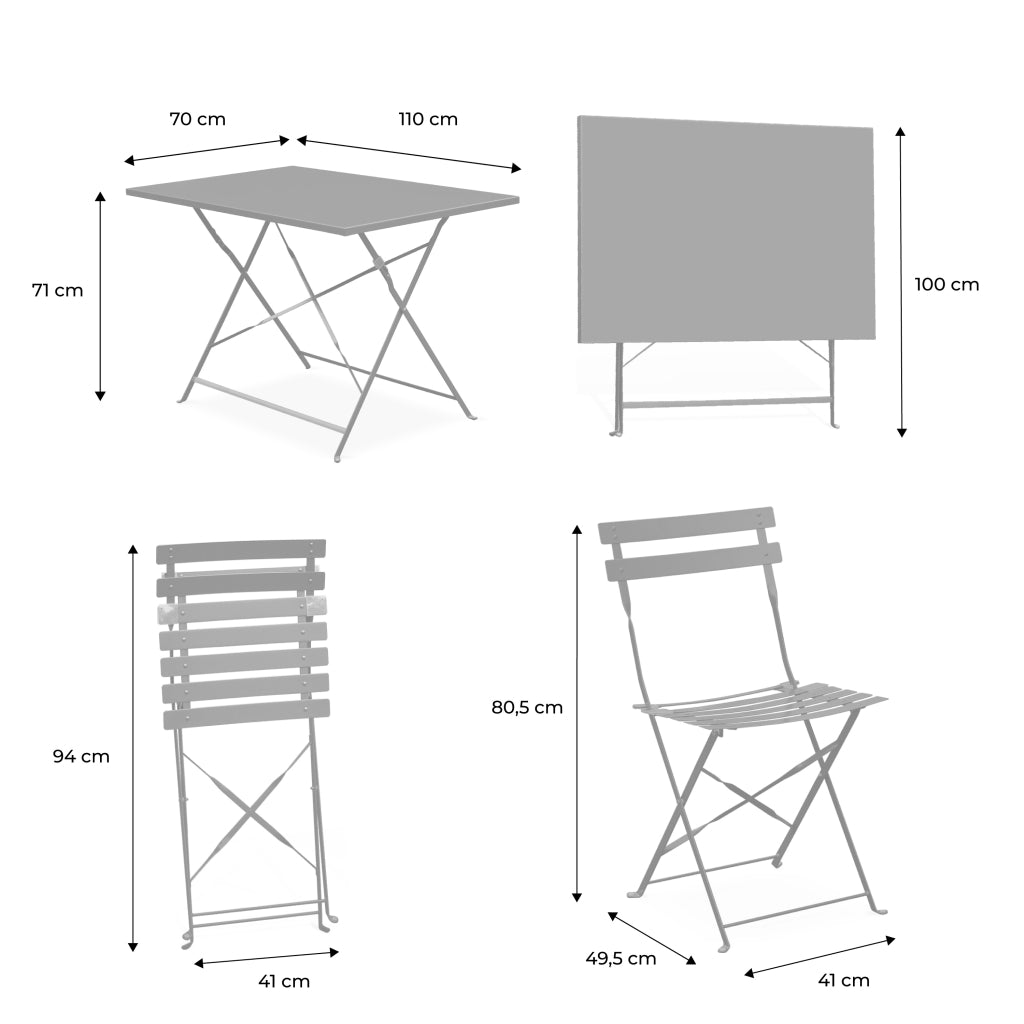 70 cm

110 cm

71 cm

100 cm

94 cm

41 cm

80,5 cm

49,5 cm

41 cm