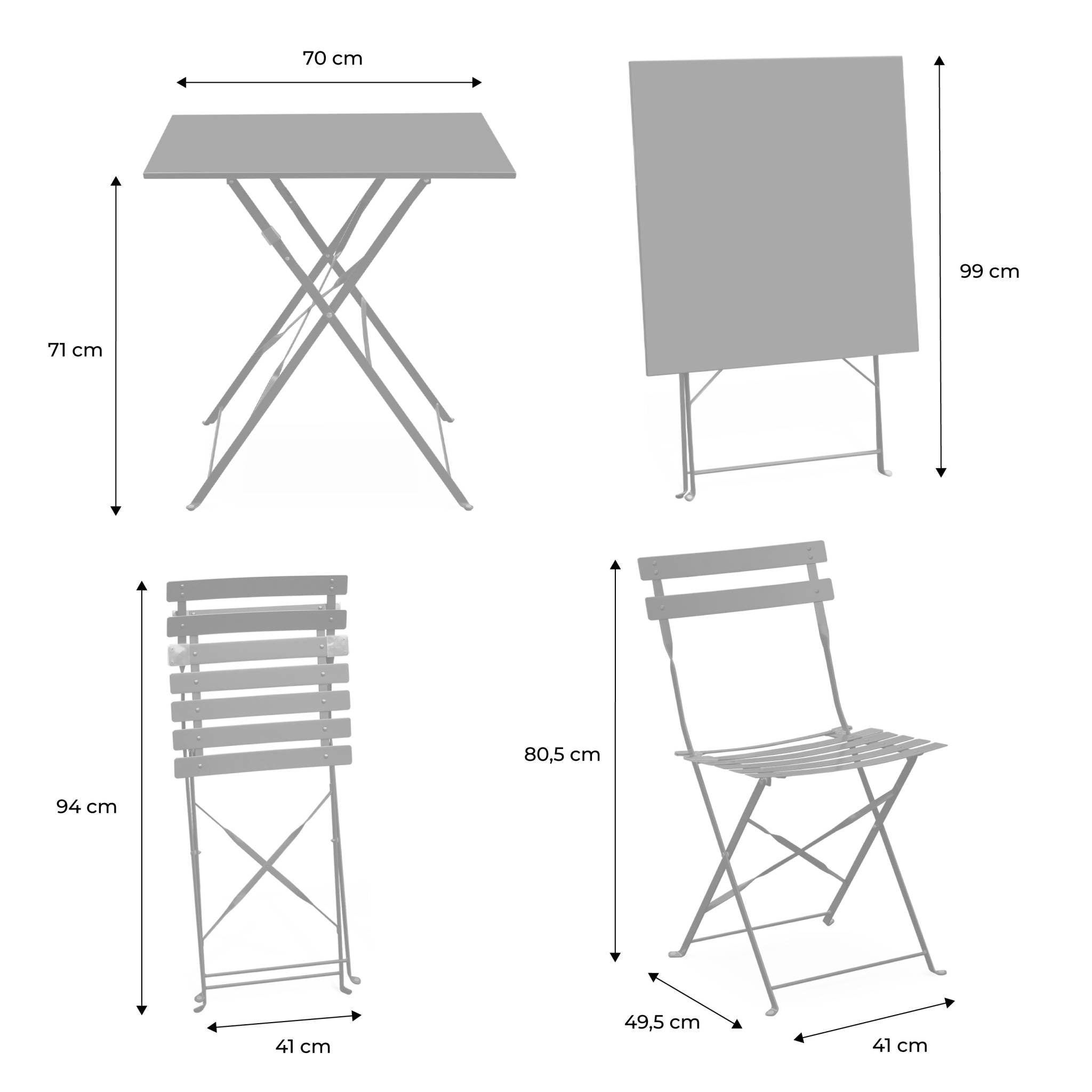 70 cm

71 cm

99 cm

94 cm

41 cm

80,5 cm

49,5 cm

41 cm