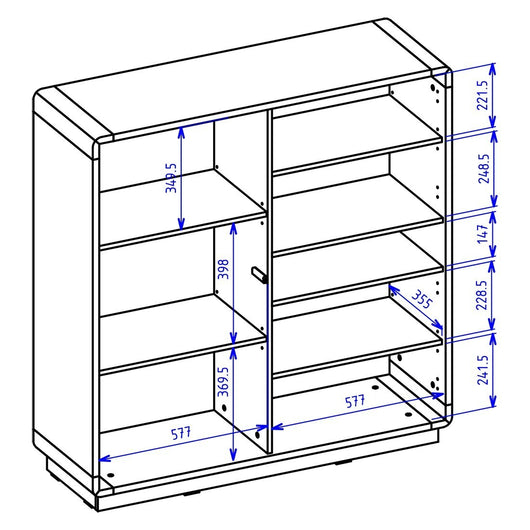 349.5
398
369.5
577
577
355
221.5
248.5
147
228.5
241.5