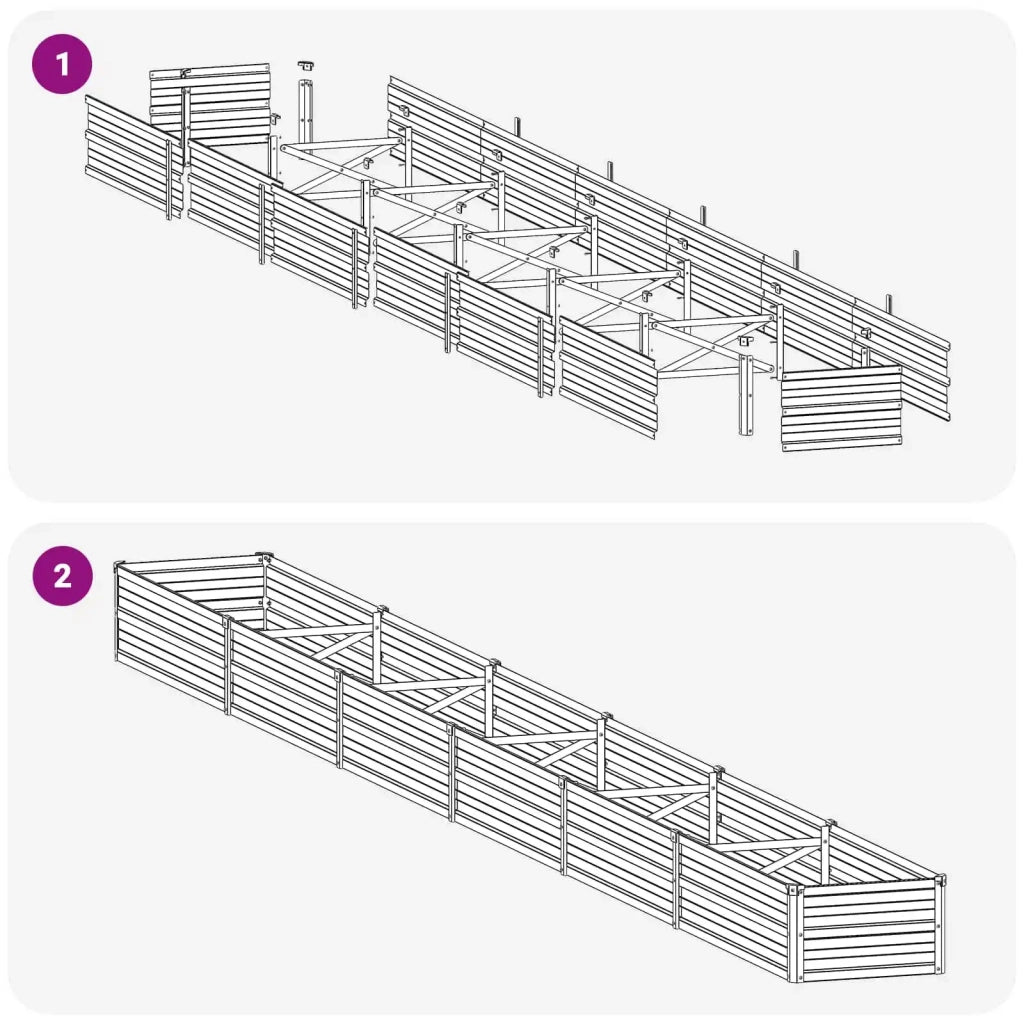 1

2