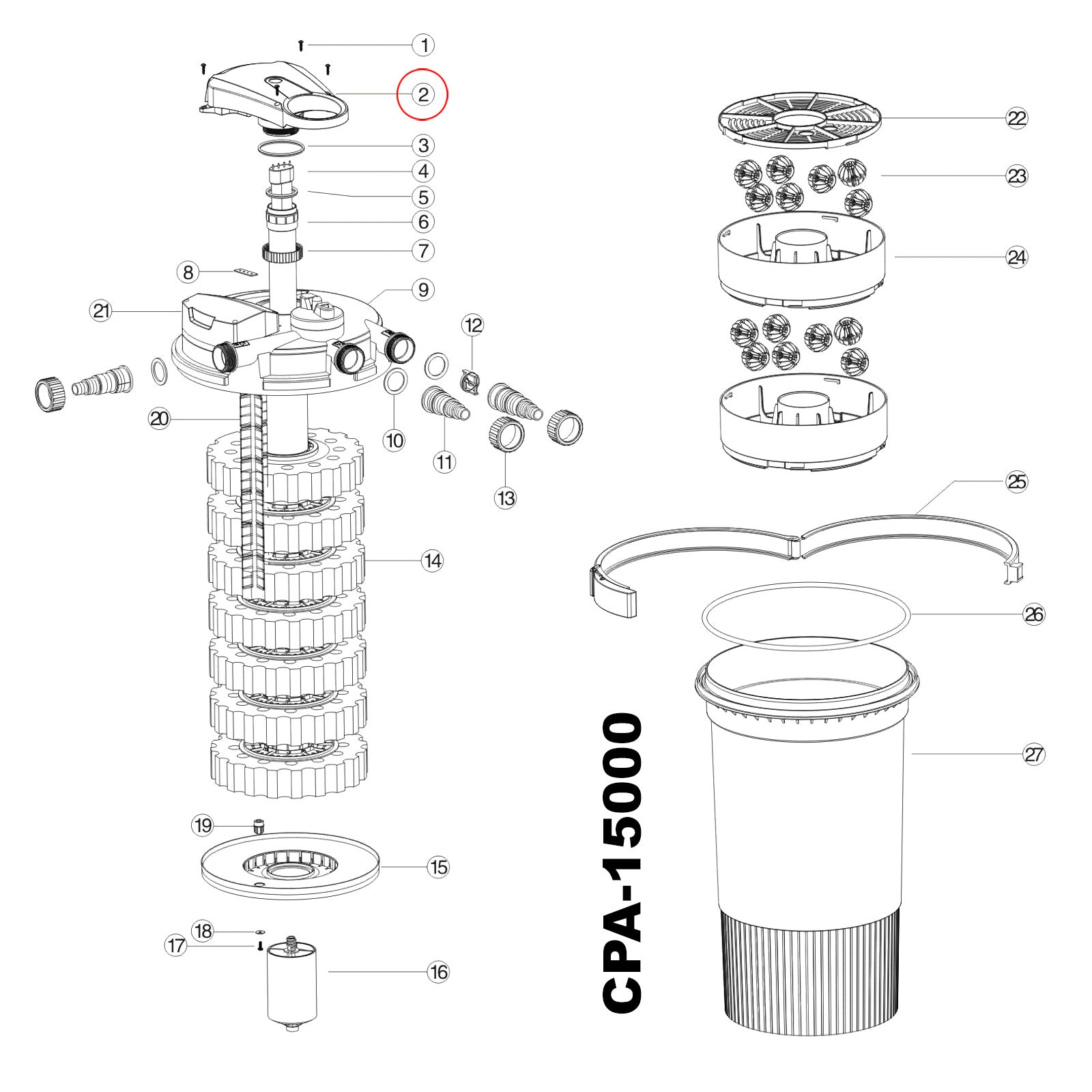 1
2
3
4
5
6
7
8
9
21
12
20
10
11
13
14
19
15
18
17
16
22
23
24
25
26
27
CPA-15000