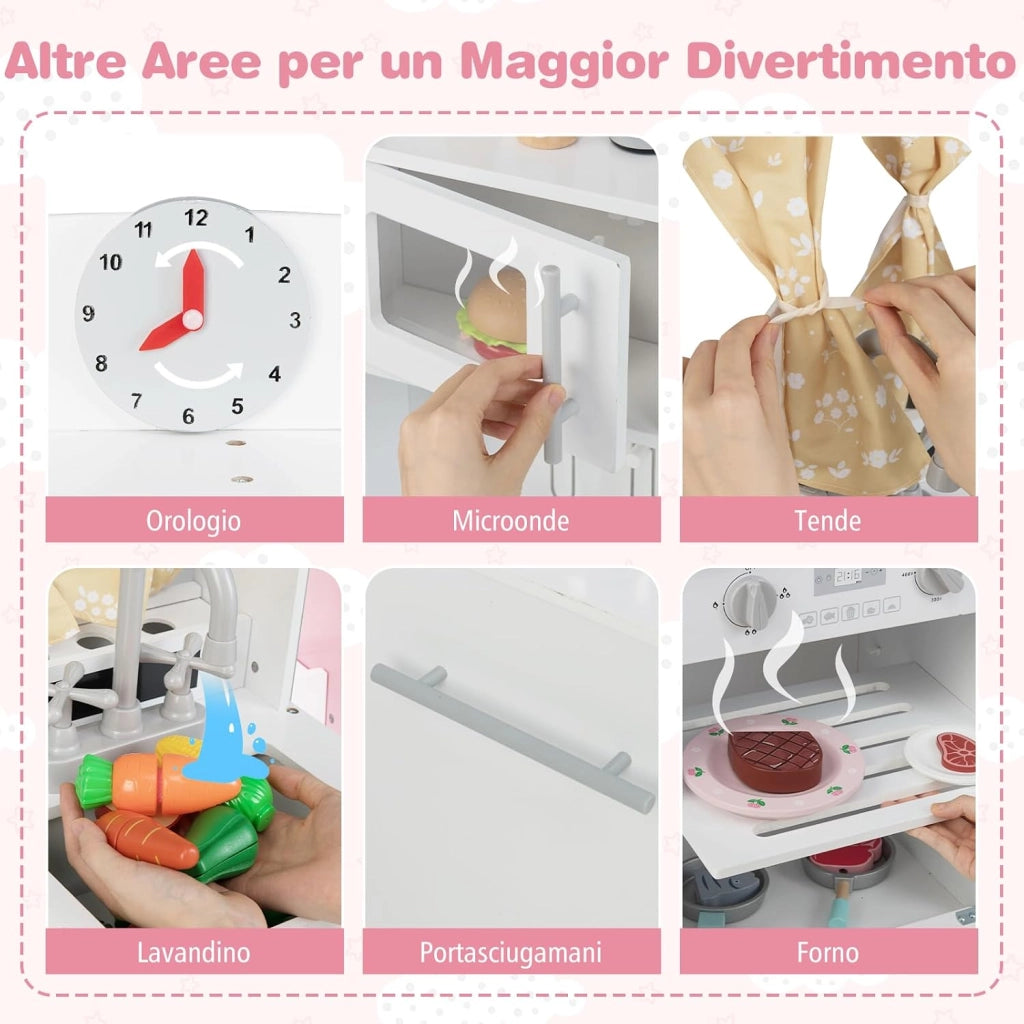 Altre Aree per un Maggior Divertimento

12
1
2
3
4
5
6
7
8
9
10
11

Orologio

Microonde

Tende

Lavandino

Portasciugamani

Forno