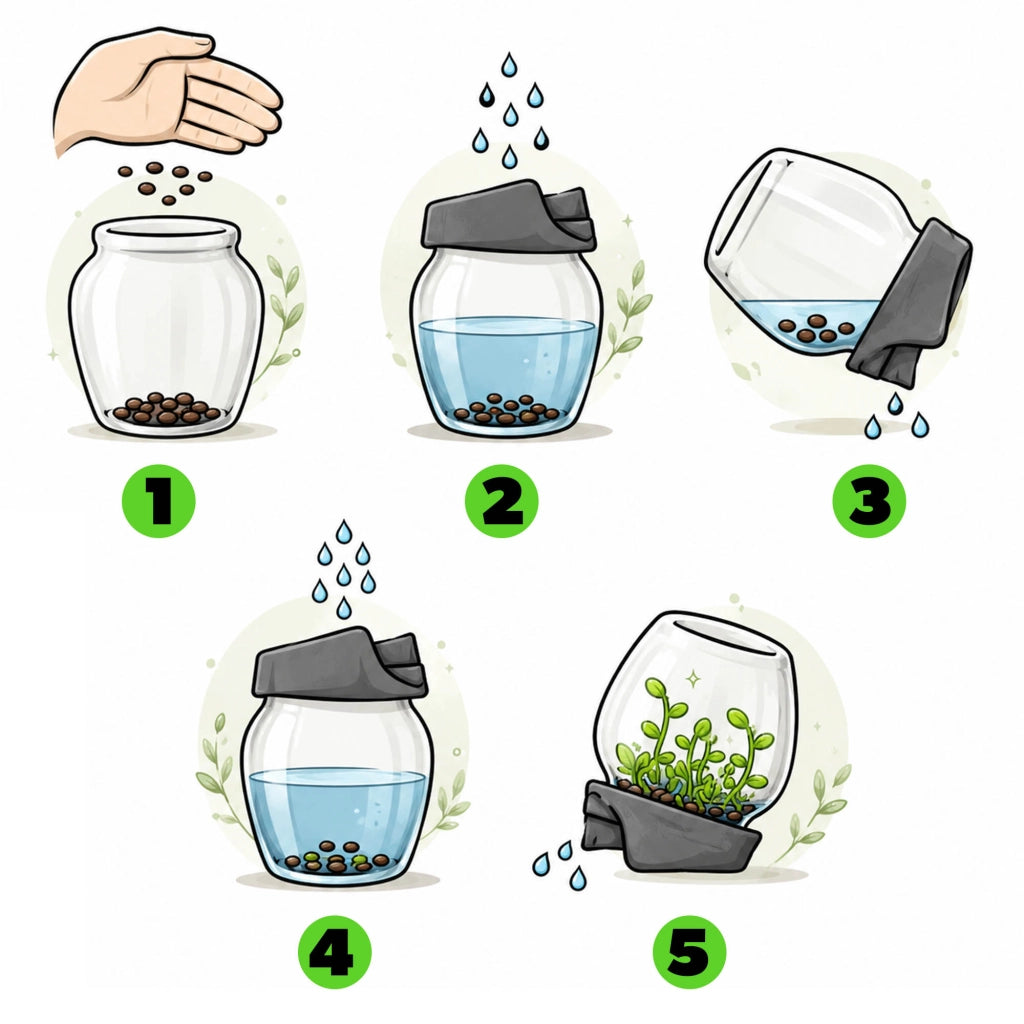 1

2

3

4

5