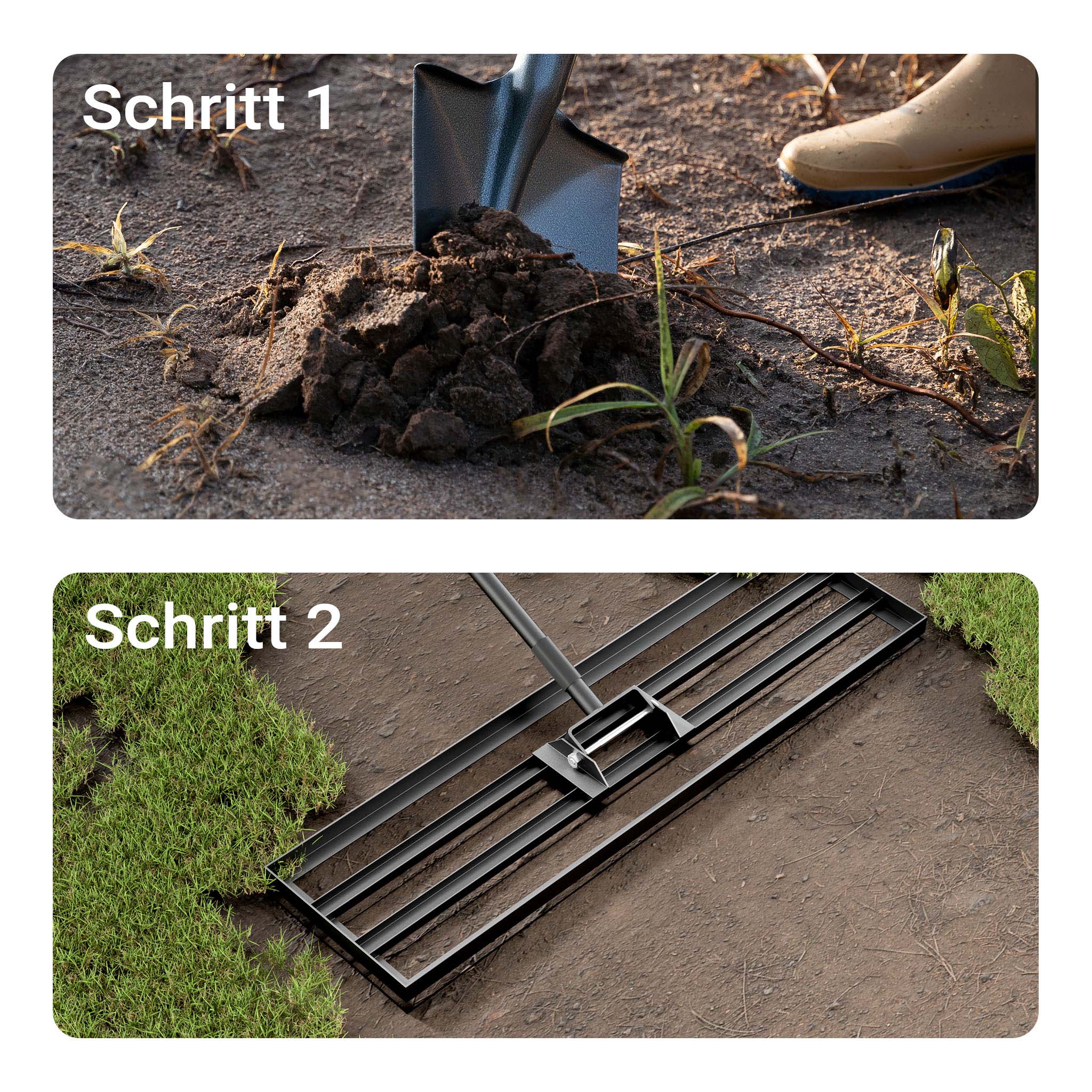 Schritt 1

Schritt 2