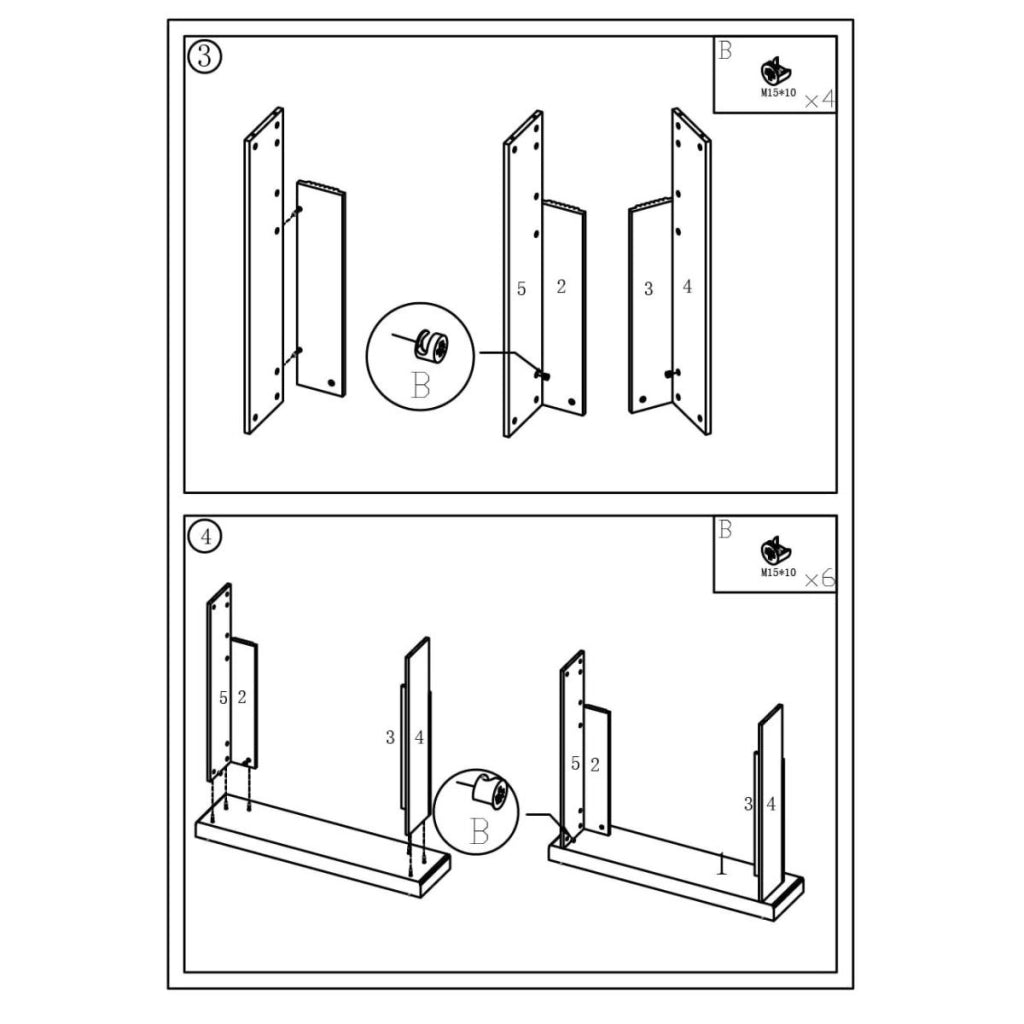 ③

B
M15*10 ×4

5 2
3 4

B

④

B
M15*10 ×6

5 2
3 4

B

5 2
3 4
1