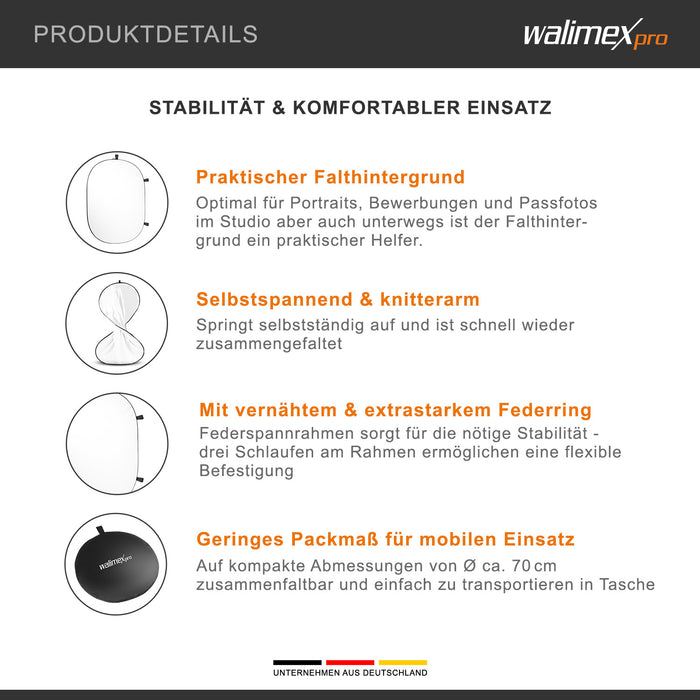 PRODUKTDETAILS

walimex pro

STABILITÄT & KOMFORTABLER EINSATZ

Praktischer Falthintergrund

Optimal für Portraits, Bewerbungen und Passfotos im Studio aber auch unterwegs ist der Falthintergrund ein praktischer Helfer.

Selbstspannend & knitterarm

Springt selbstständig auf und ist schnell wieder zusammengefaltet

Mit vernähtem & extrastarkem Federring

Federspannrahmen sorgt für die nötige Stabilität - drei Schlaufen am Rahmen ermöglichen eine flexible Befestigung

walimex pro

Geringes Packmaß für mobilen Einsatz

Auf kompakte Abmessungen von Ø ca. 70 cm zusammenfaltbar und einfach zu transportieren in Tasche

UNTERNEHMEN AUS DEUTSCHLAND