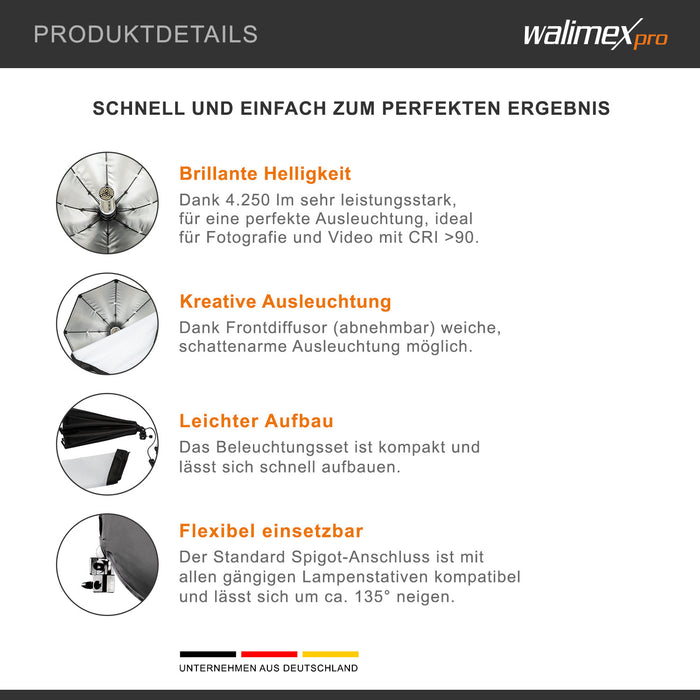 PRODUKTDETAILS

walimex pro

SCHNELL UND EINFACH ZUM PERFEKTEN ERGEBNIS

Brillante Helligkeit
Dank 4.250 lm sehr leistungsstark, für eine perfekte Ausleuchtung, ideal für Fotografie und Video mit CRI >90.

Kreative Ausleuchtung
Dank Frontdiffusor (abnehmbar) weiche, schattenarme Ausleuchtung möglich.

Leichter Aufbau
Das Beleuchtungsset ist kompakt und lässt sich schnell aufbauen.

Flexibel einsetzbar
Der Standard Spigot-Anschluss ist mit allen gängigen Lampenstativen kompatibel und lässt sich um ca. 135° neigen.

UNTERNEHMEN AUS DEUTSCHLAND