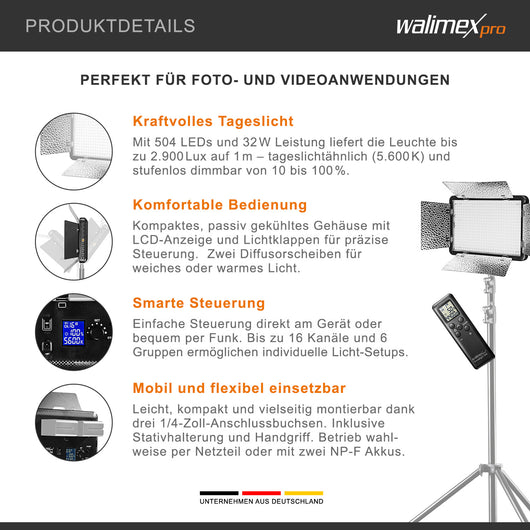 PRODUKTDETAILS

walimex pro

PERFEKT FÜR FOTO- UND VIDEOANWENDUNGEN

Kraftvolles Tageslicht

Mit 504 LEDs und 32 W Leistung liefert die Leuchte bis zu 2.900 Lux auf 1 m – tageslichtähnlich (5.600 K) und stufenlos dimmbar von 10 bis 100 %.

Komfortable Bedienung

Kompaktes, passiv gekühltes Gehäuse mit LCD-Anzeige und Lichtklappen für präzise Steuerung. Zwei Diffusorscheiben für weiches oder warmes Licht.

Smarte Steuerung

Einfache Steuerung direkt am Gerät oder bequem per Funk. Bis zu 16 Kanäle und 6 Gruppen ermöglichen individuelle Licht-Setups.

100%
5600K

Mobil und flexibel einsetzbar

Leicht, kompakt und vielseitig montierbar dank drei 1/4-Zoll-Anschlussbuchsen. Inklusive Stativhalterung und Handgriff. Betrieb wahlweise per Netzteil oder mit zwei NP-F Akkus.

UNTERNEHMEN AUS DEUTSCHLAND