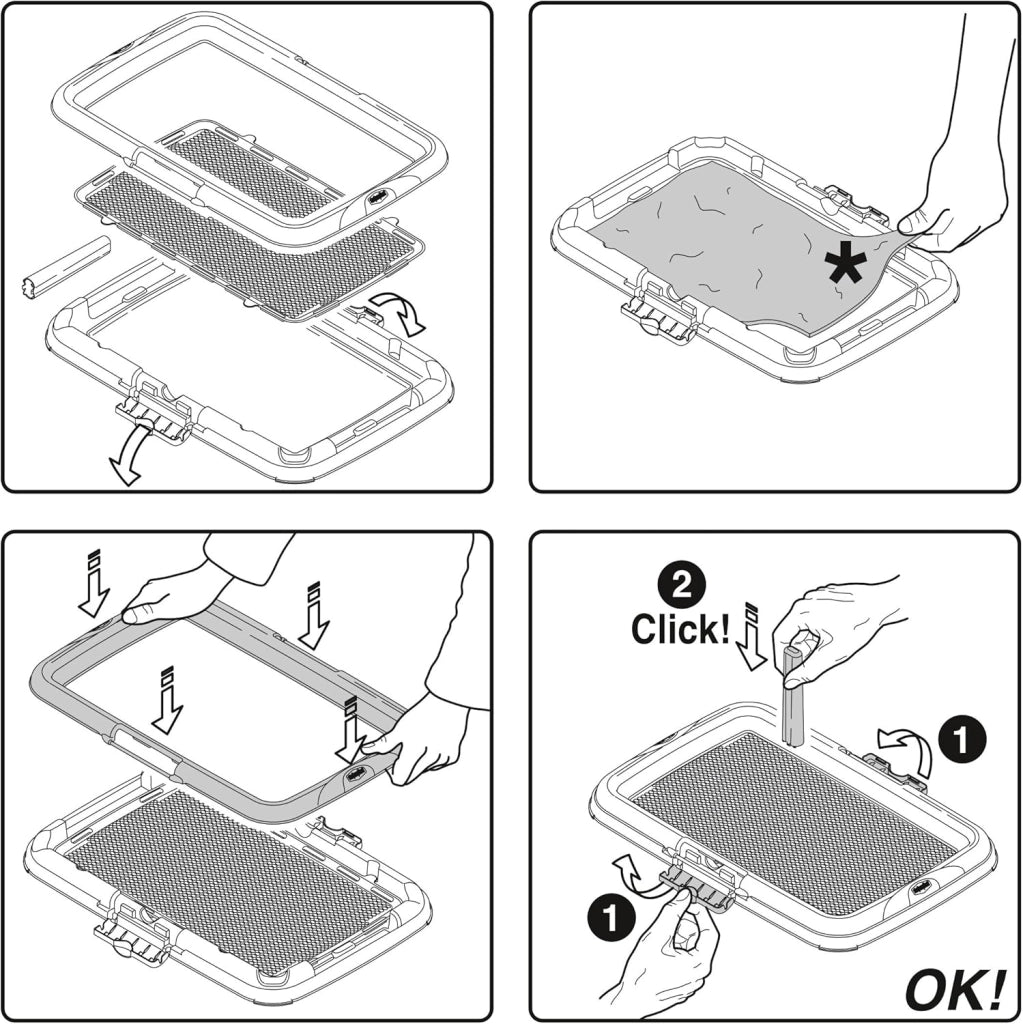 *

2
Click!

1

1

OK!