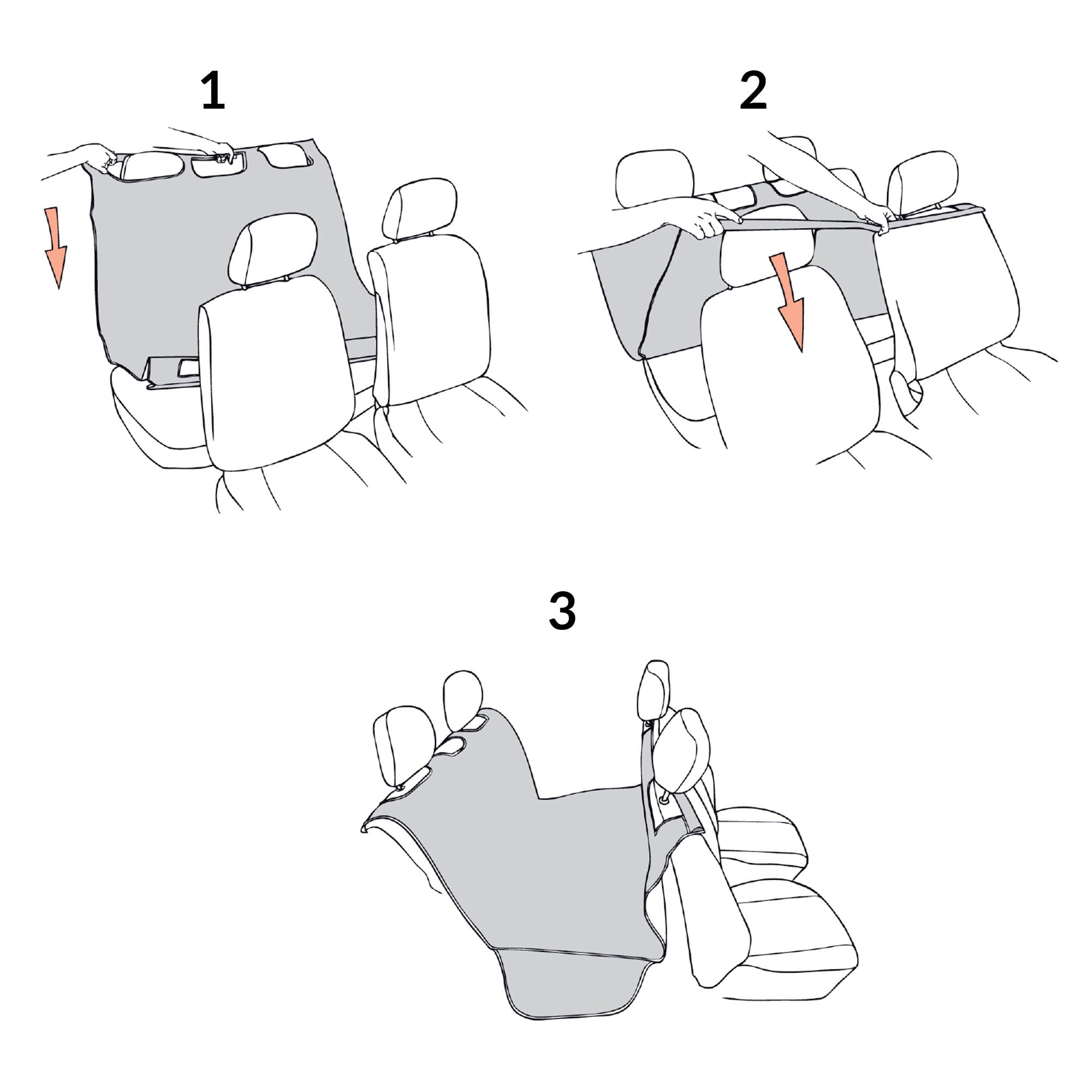 1

2

3