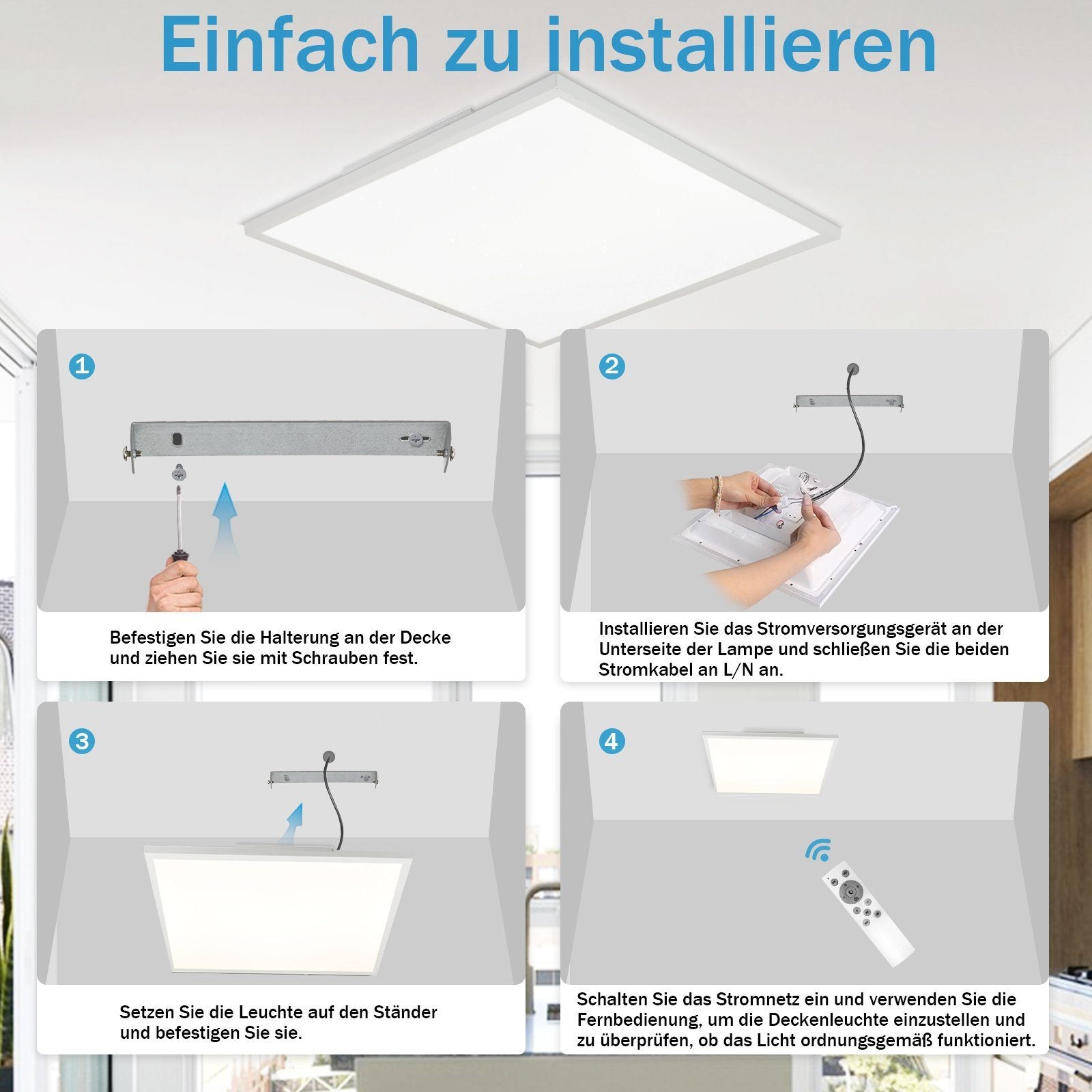 Einfach zu installieren

1

Befestigen Sie die Halterung an der Decke und ziehen Sie sie mit Schrauben fest.

2

Installieren Sie das Stromversorgungsgerät an der Unterseite der Lampe und schließen Sie die beiden Stromkabel an L/N an.

3

Setzen Sie die Leuchte auf den Ständer und befestigen Sie sie.

4

Schalten Sie das Stromnetz ein und verwenden Sie die Fernbedienung, um die Deckenleuchte einzustellen und zu überprüfen, ob das Licht ordnungsgemäß funktioniert.