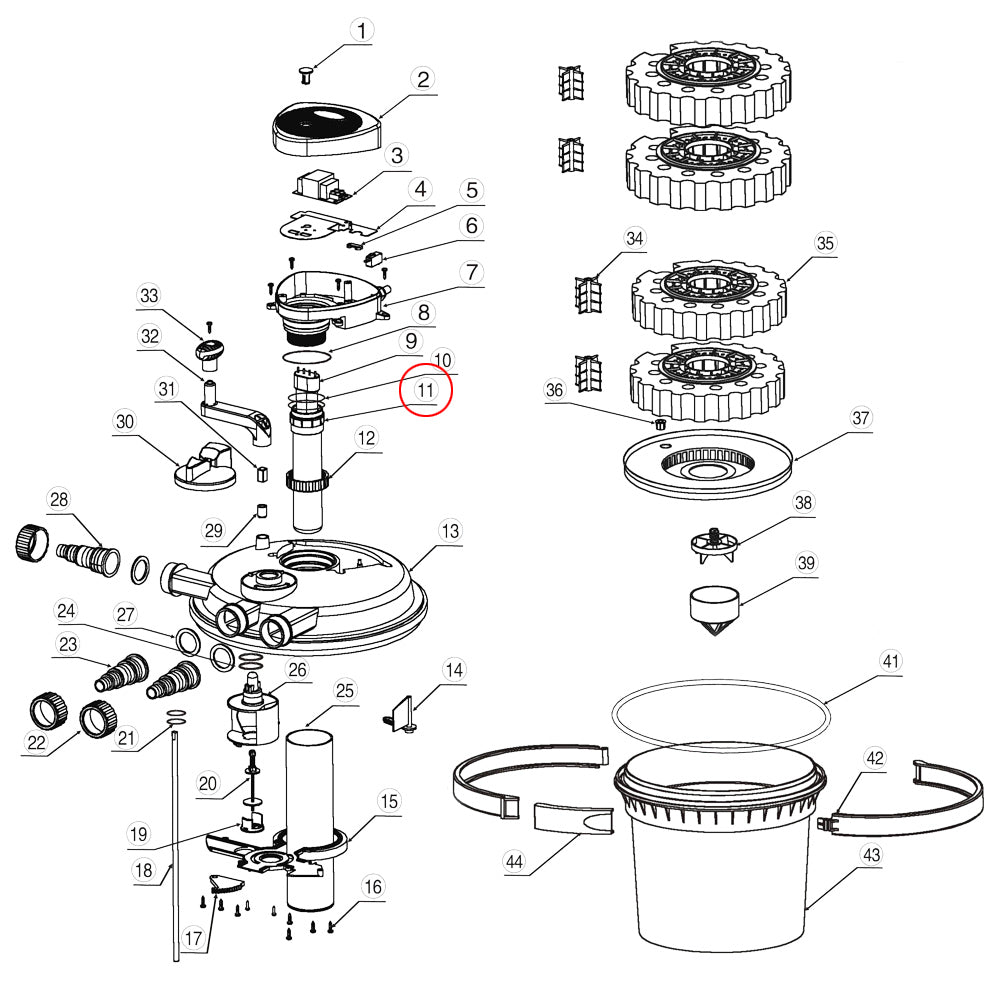 1
2
3
4
5
6
7
8
9
10
11
12
13
14
15
16
17
18
19
20
21
22
23
24
25
26
27
28
29
30
31
32
33
34
35
36
37
38
39
41
42
43
44