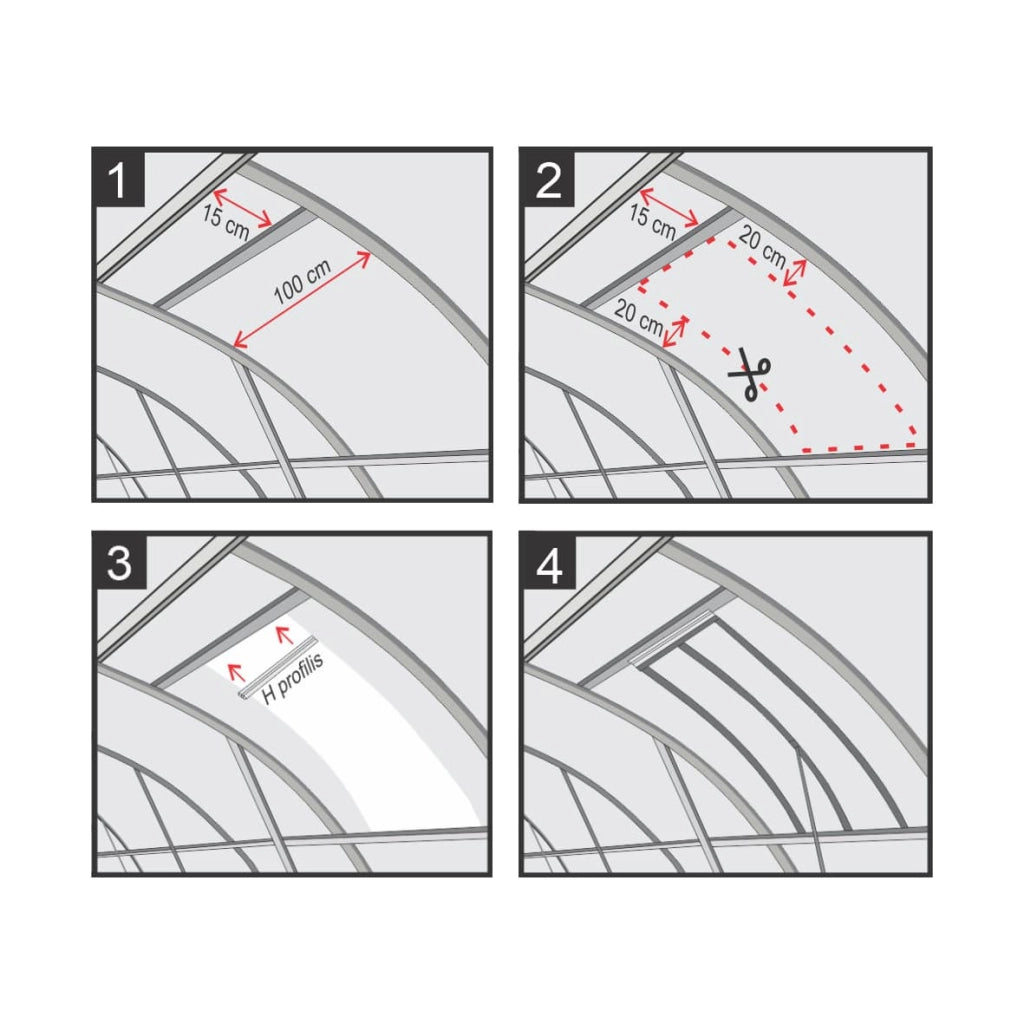 1
15 cm
100 cm

2
15 cm
20 cm
20 cm

3
H profilis

4