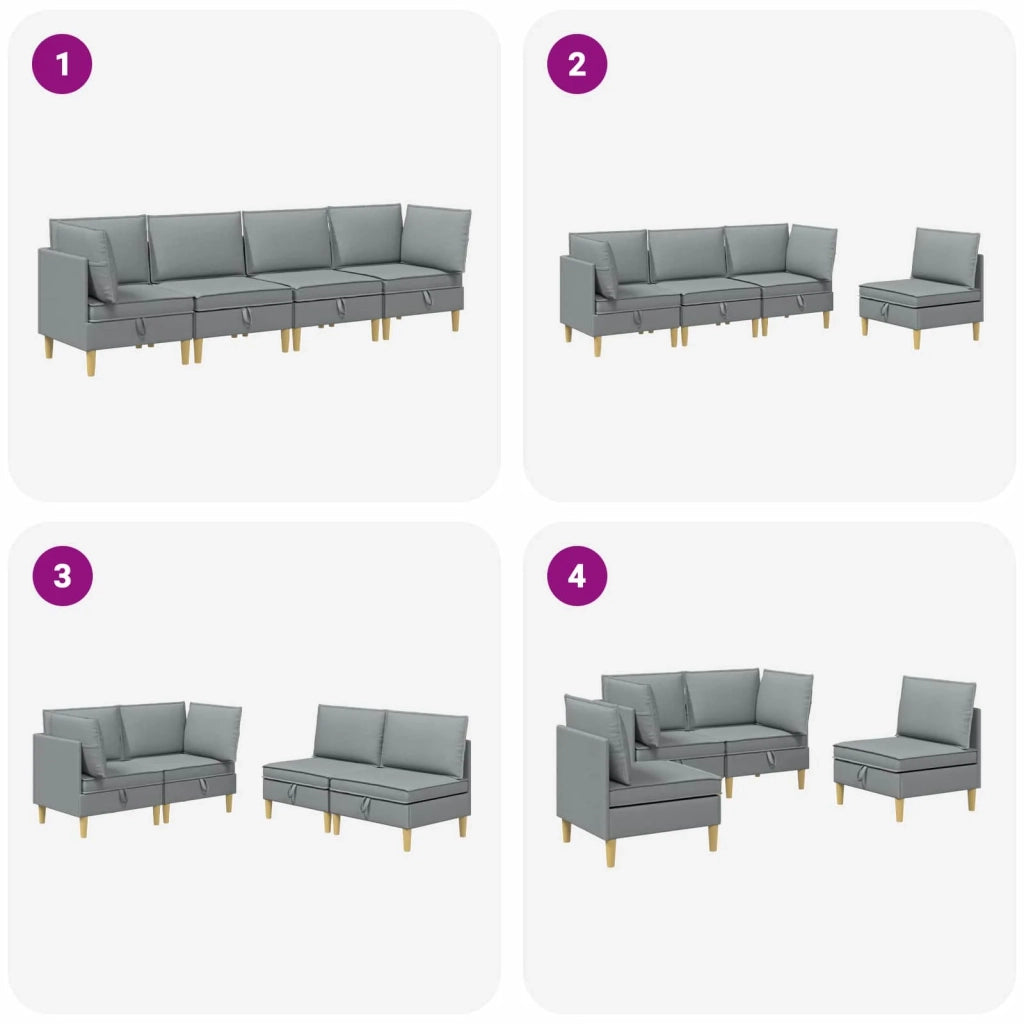 1

2

3

4