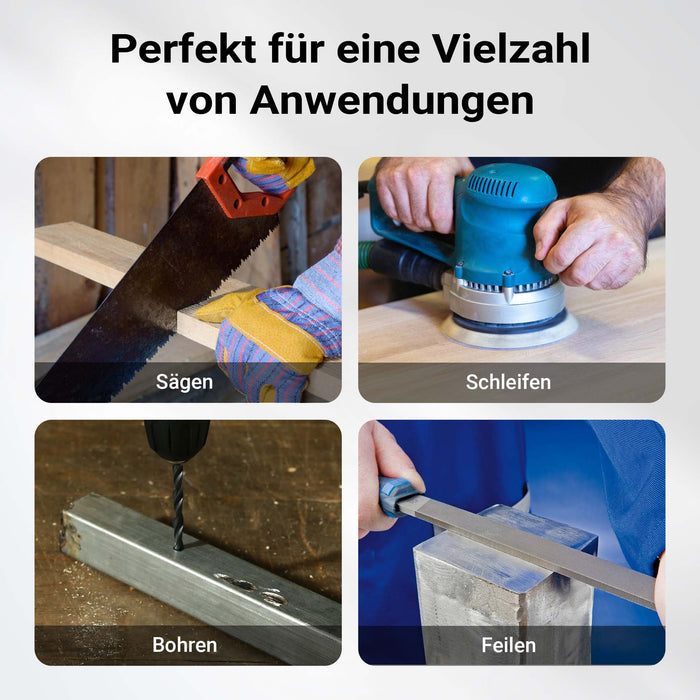 Perfekt für eine Vielzahl von Anwendungen

Sägen

Schleifen

Bohren

Feilen