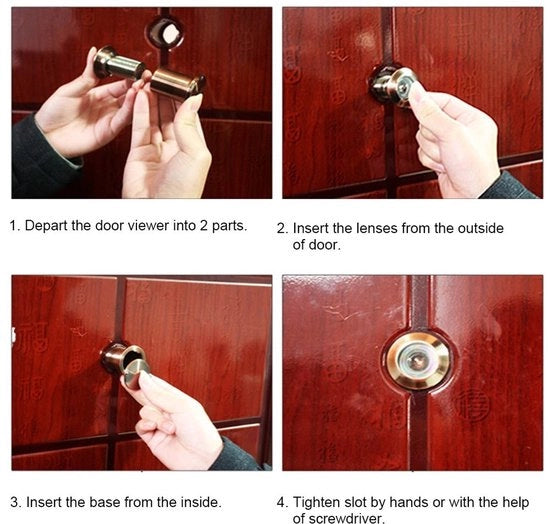 1. Depart the door viewer into 2 parts.

2. Insert the lenses from the outside of door.

3. Insert the base from the inside.

4. Tighten slot by hands or with the help of screwdriver.