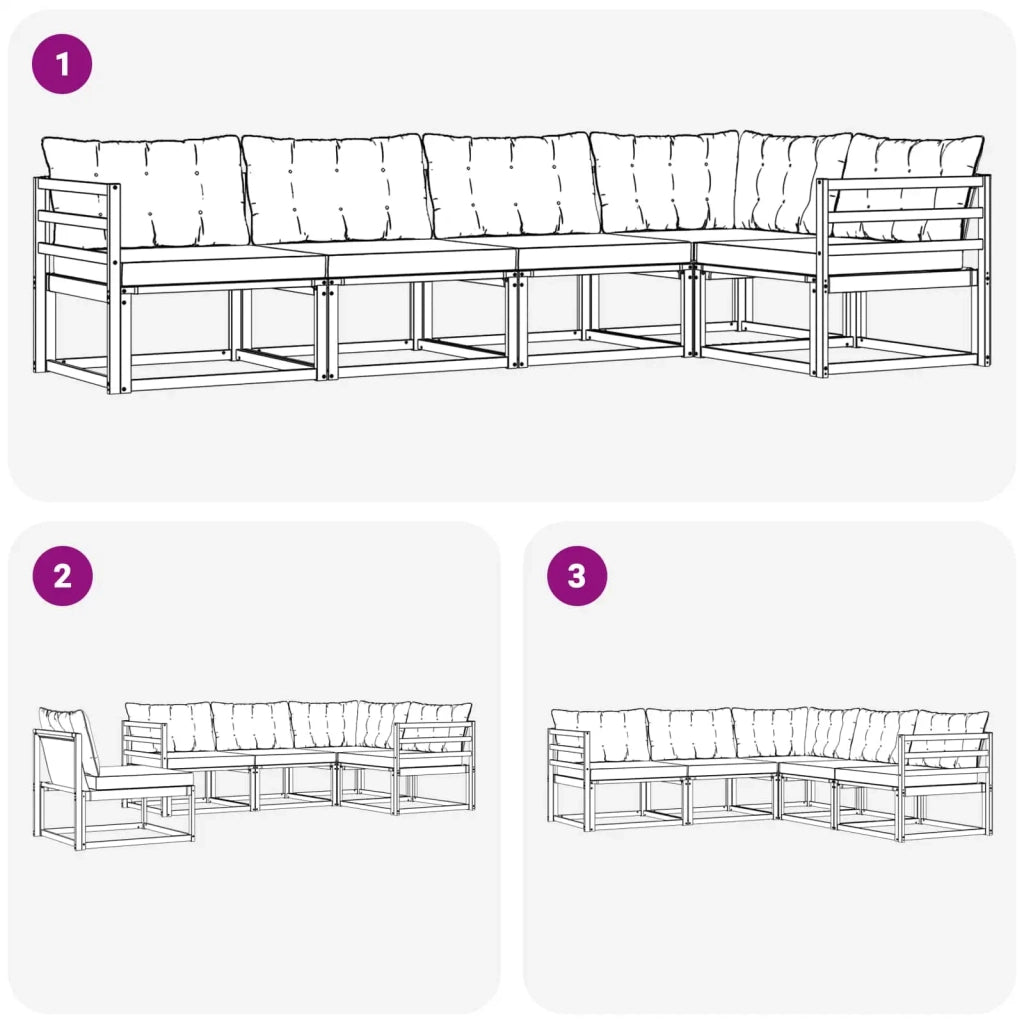 1

2

3