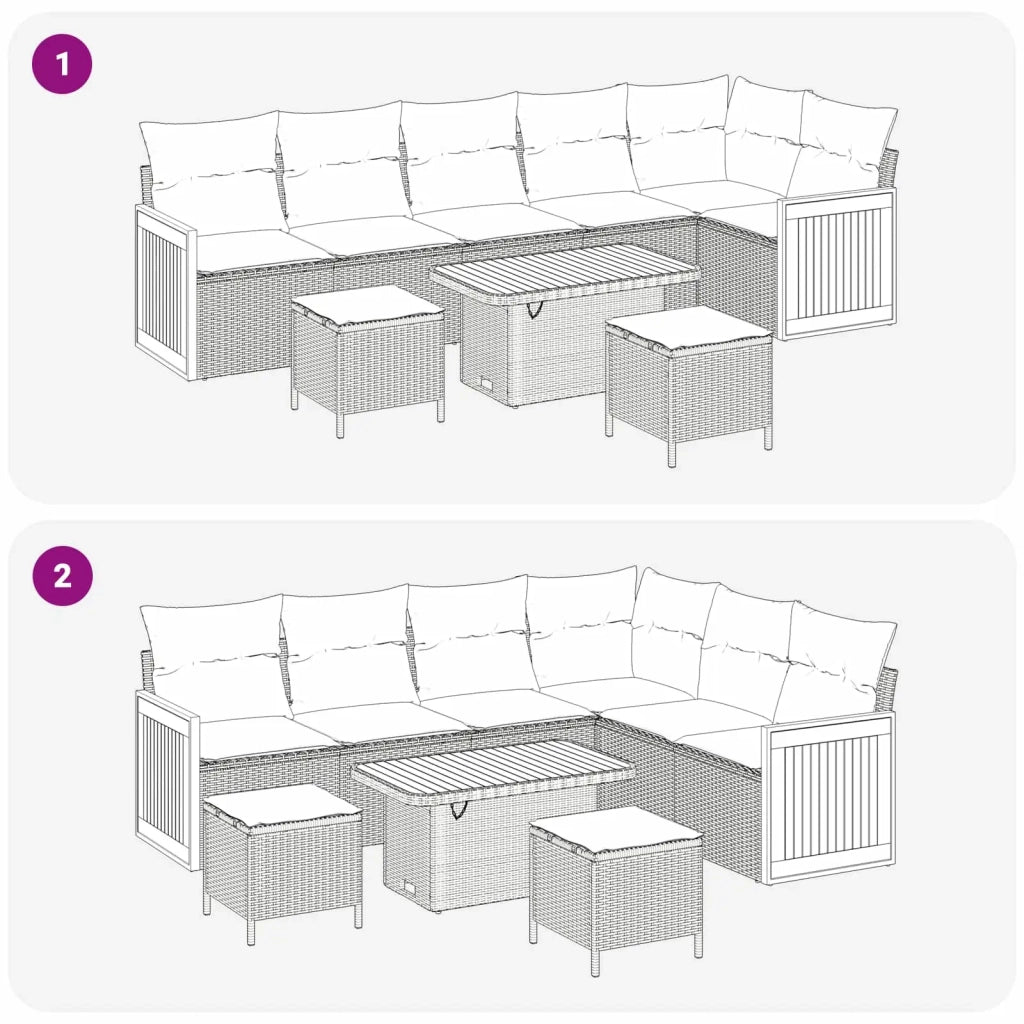 1

2