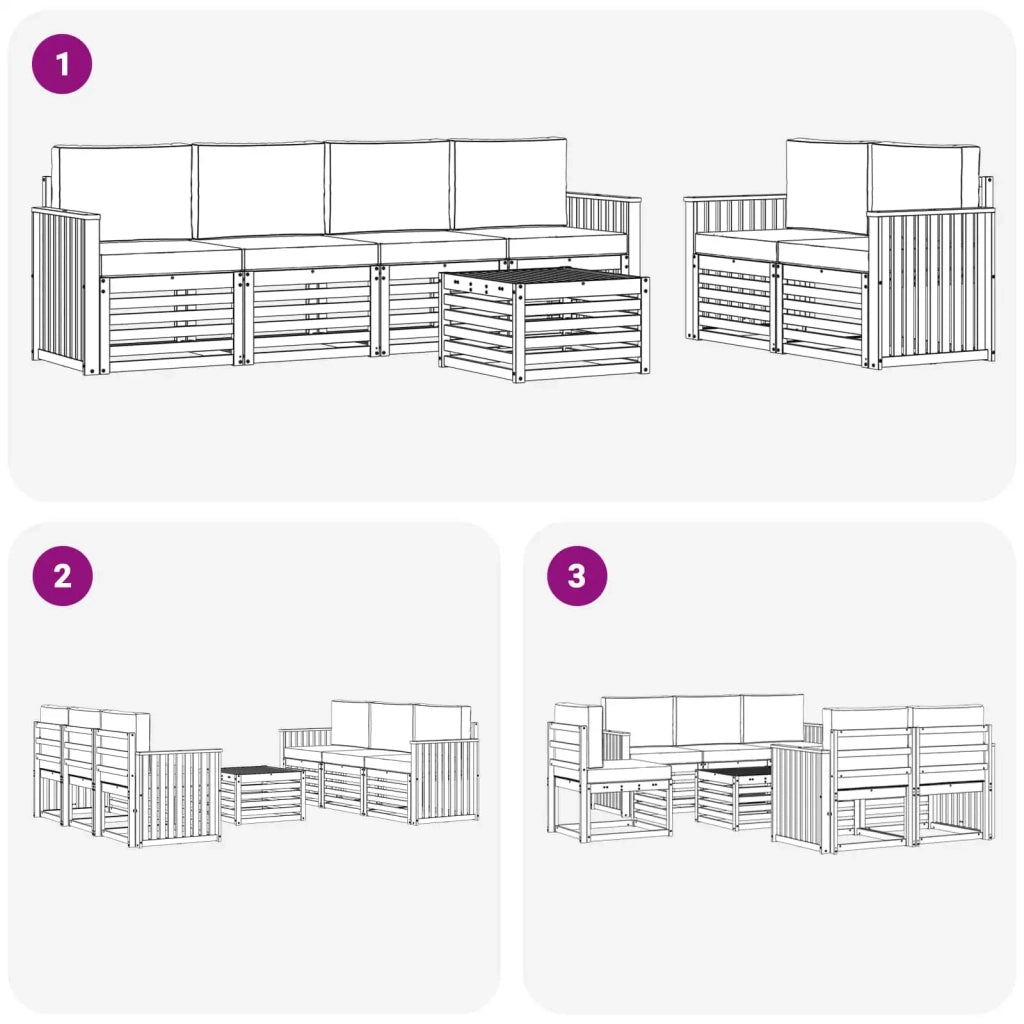 1

2

3