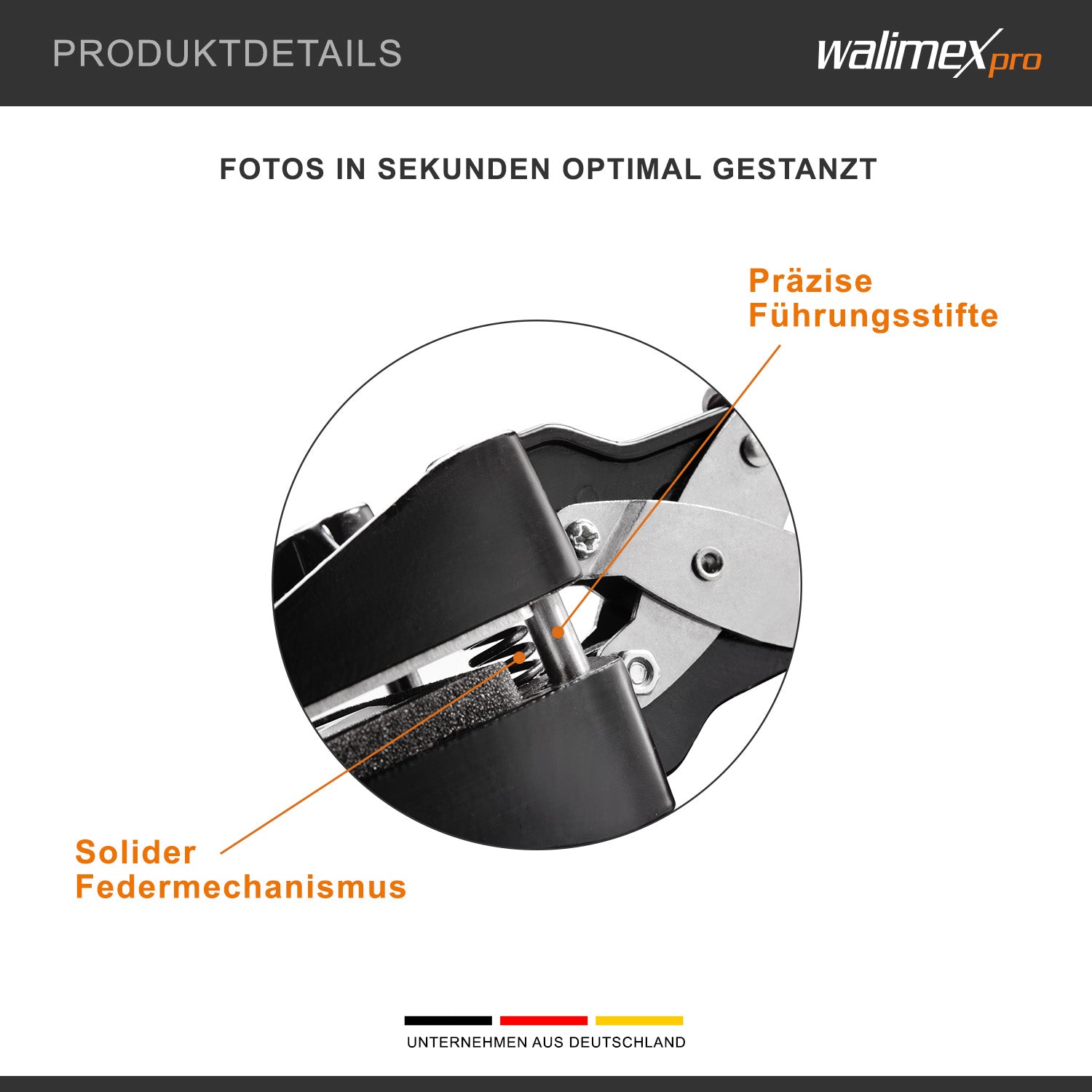 PRODUKTDETAILS

walimex pro

FOTOS IN SEKUNDEN OPTIMAL GESTANZT

Präzise Führungsstifte

Solider Federmechanismus

UNTERNEHMEN AUS DEUTSCHLAND