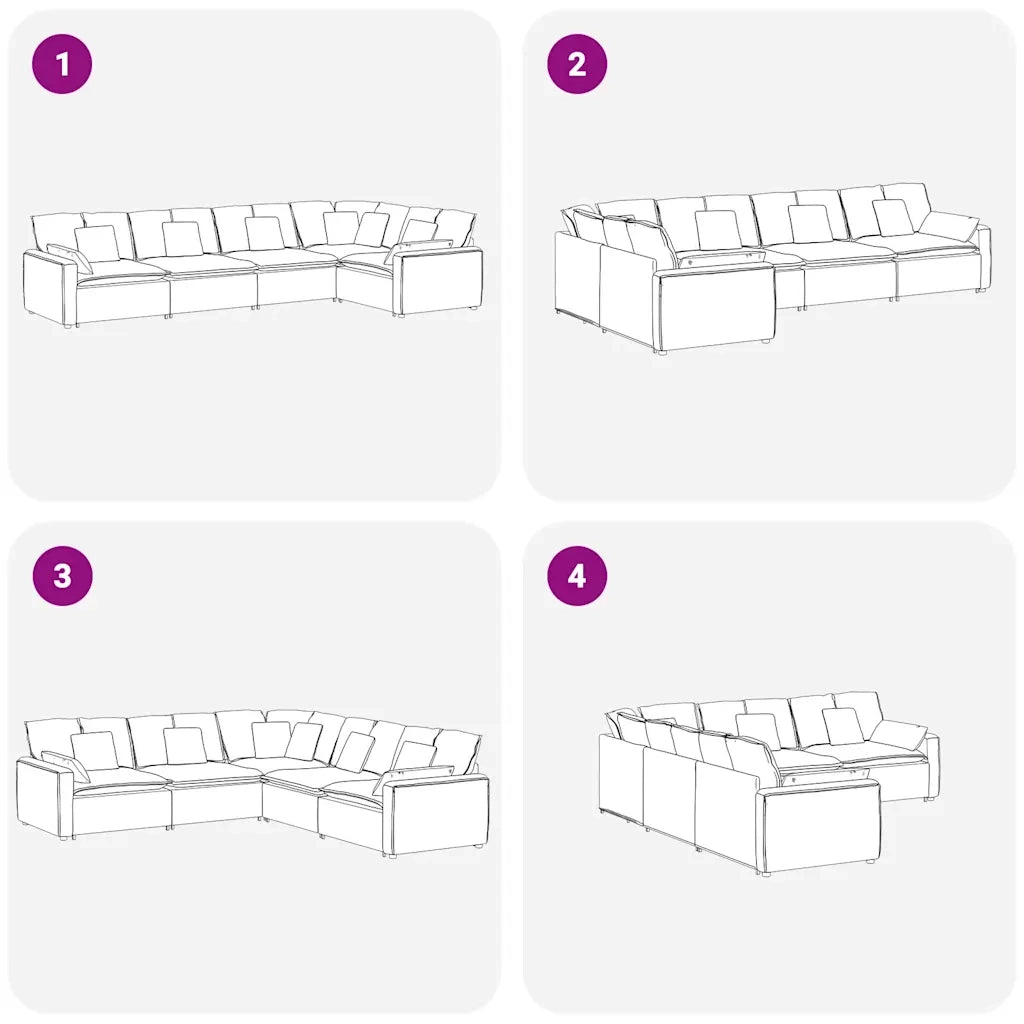 1

2

3

4