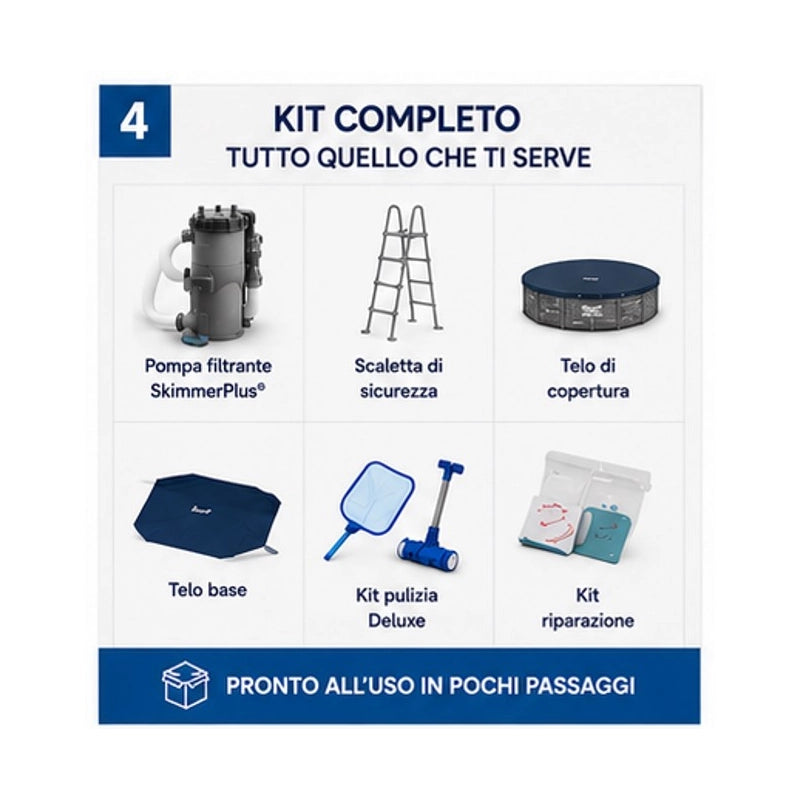 4

KIT COMPLETO
TUTTO QUELLO CHE TI SERVE

Pompa filtrante
SkimmerPlus®

Scaletta di
sicurezza

Telo di
copertura

Telo base

Kit pulizia
Deluxe

Kit
riparazione

PRONTO ALL'USO IN POCHI PASSAGGI