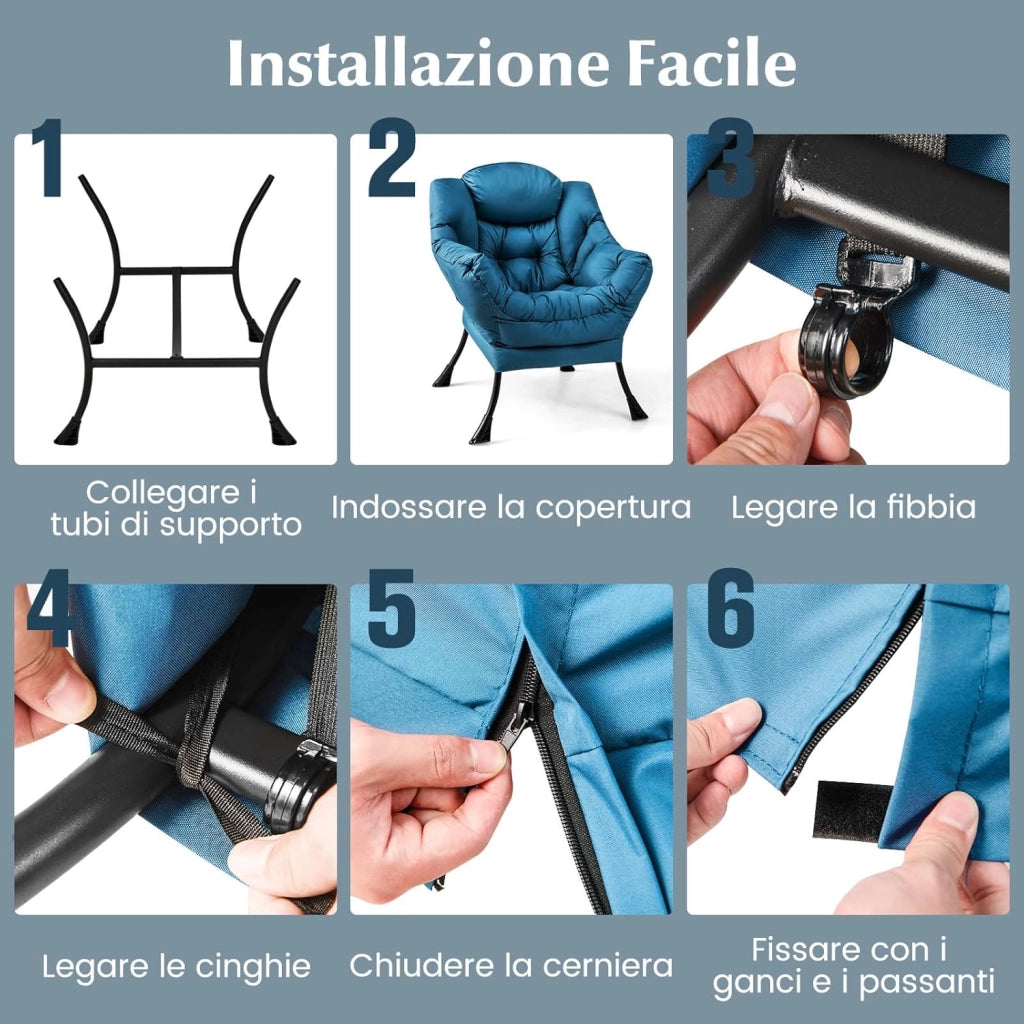 Installazione Facile

1

Collegare i tubi di supporto

2

Indossare la copertura

3

Legare la fibbia

4

Legare le cinghie

5

Chiudere la cerniera

6

Fissare con i ganci e i passanti