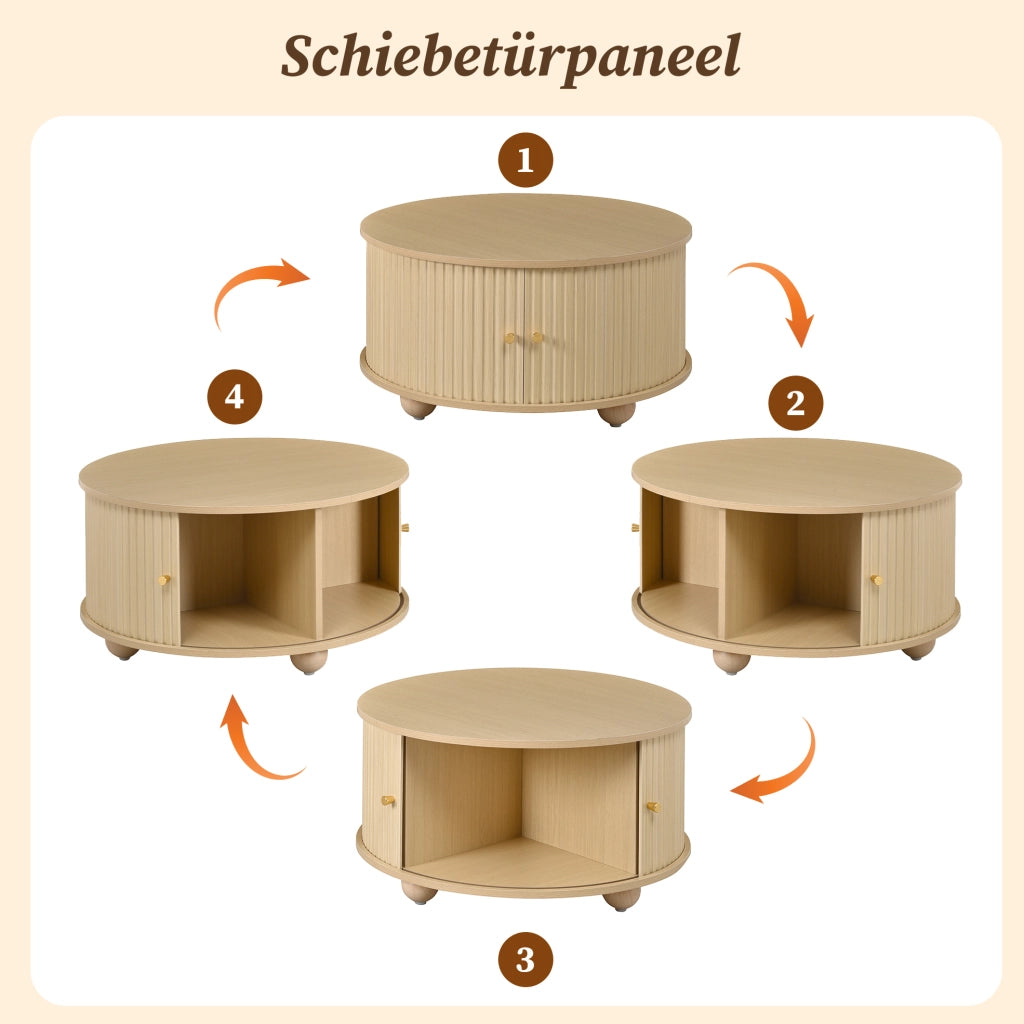 Schiebetürpaneel

1

4

2

3