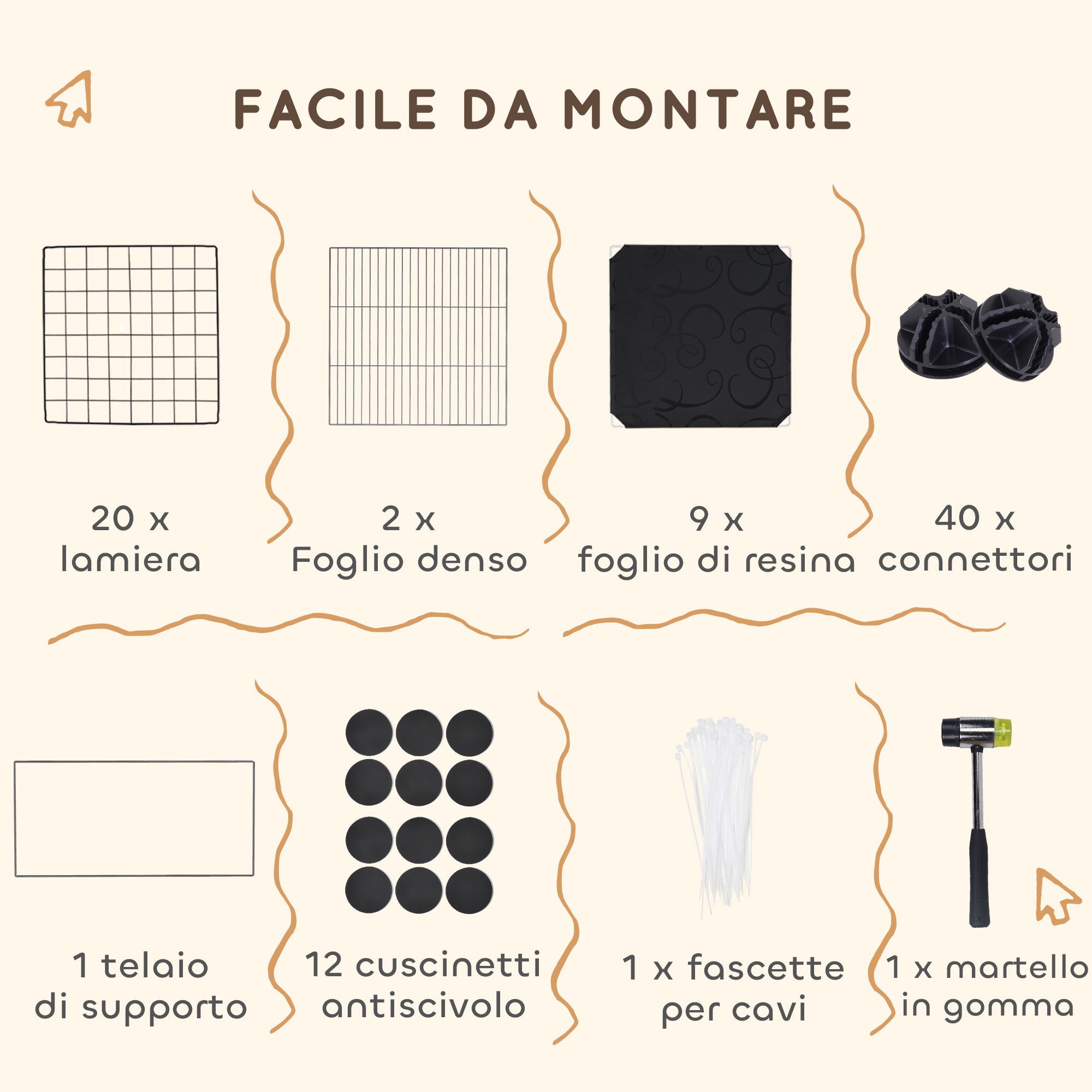 FACILE DA MONTARE

20 x
lamiera

2 x
Foglio denso

9 x
foglio di resina

40 x
connettori

1 telaio
di supporto

12 cuscinetti
antiscivolo

1 x fascette
per cavi

1 x martello
in gomma